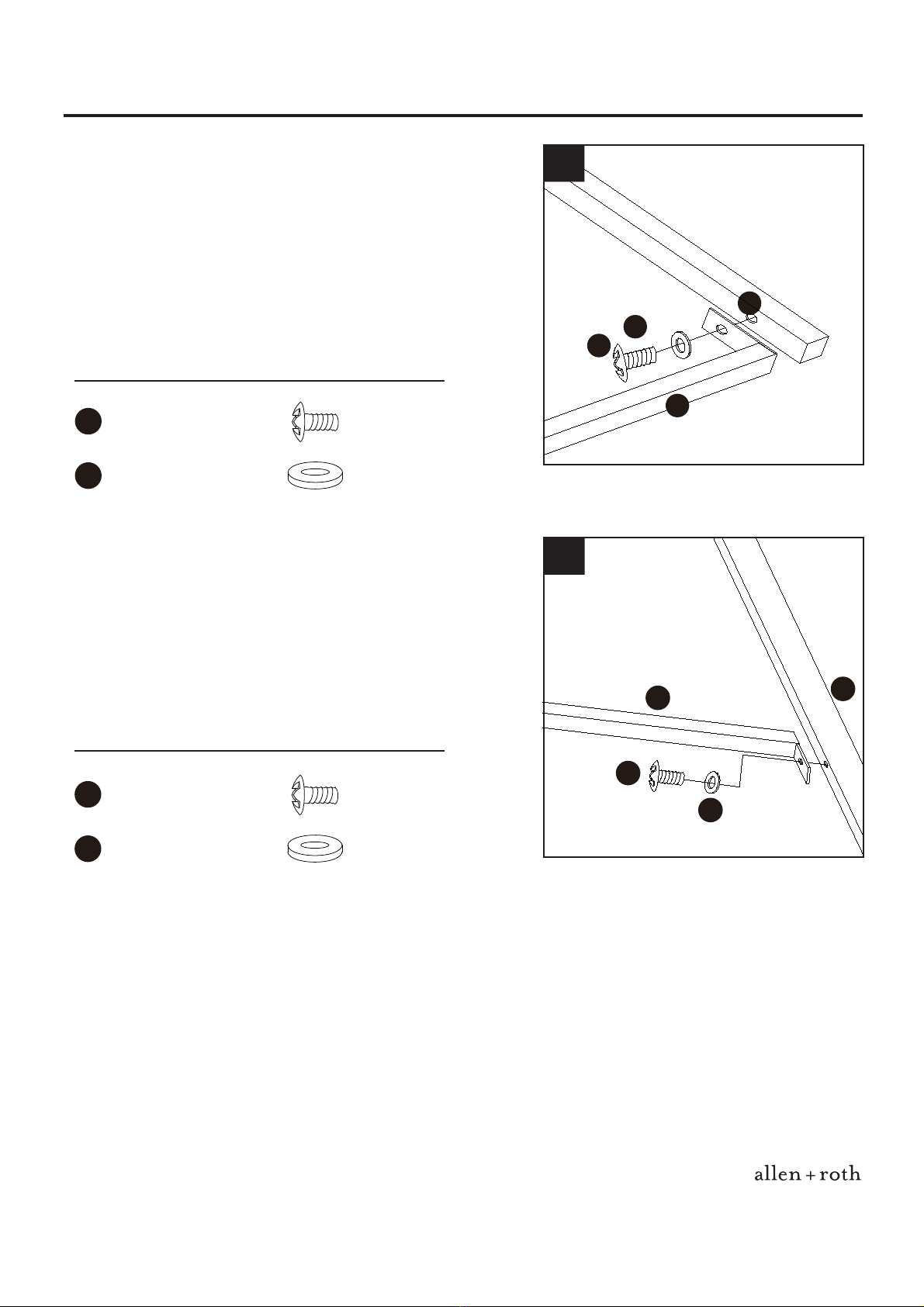 allen + roth