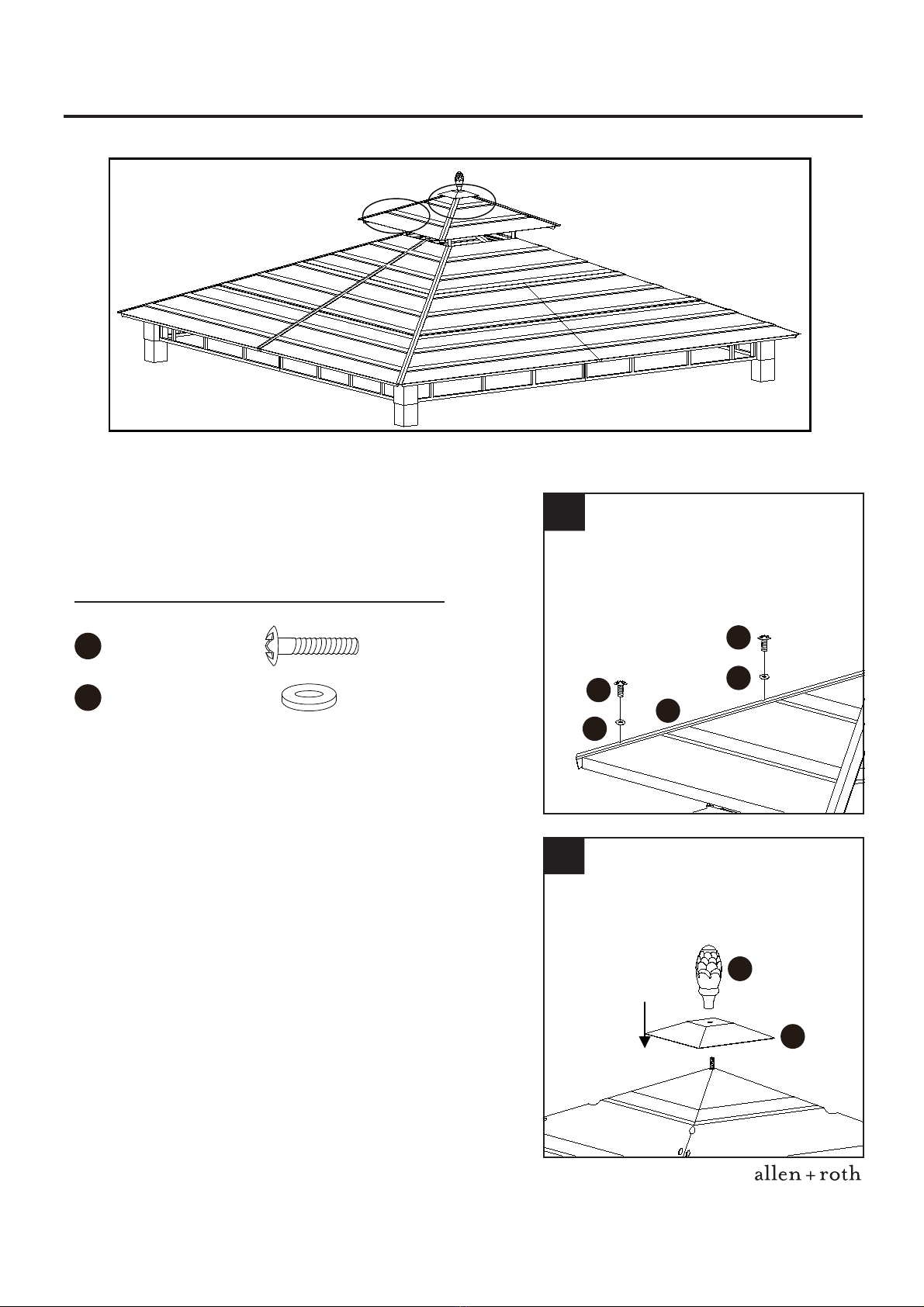 allen + roth