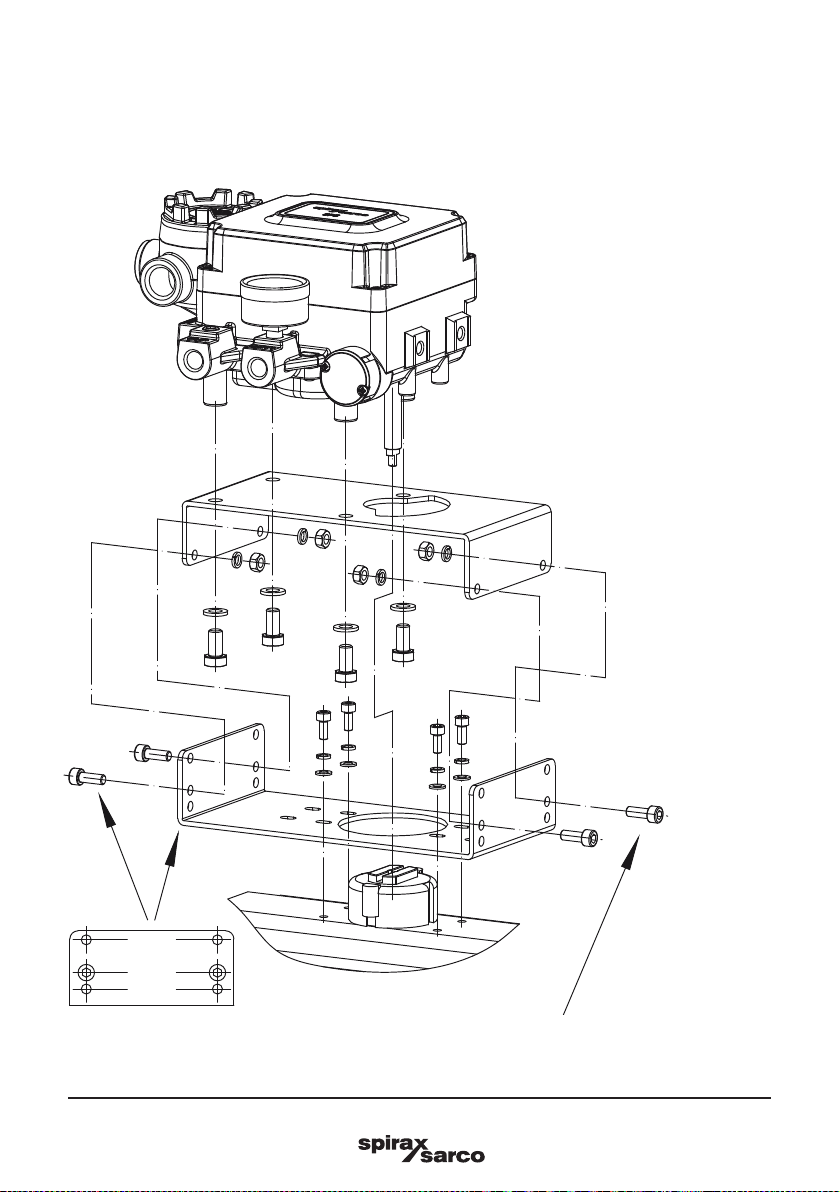 spirax sarco