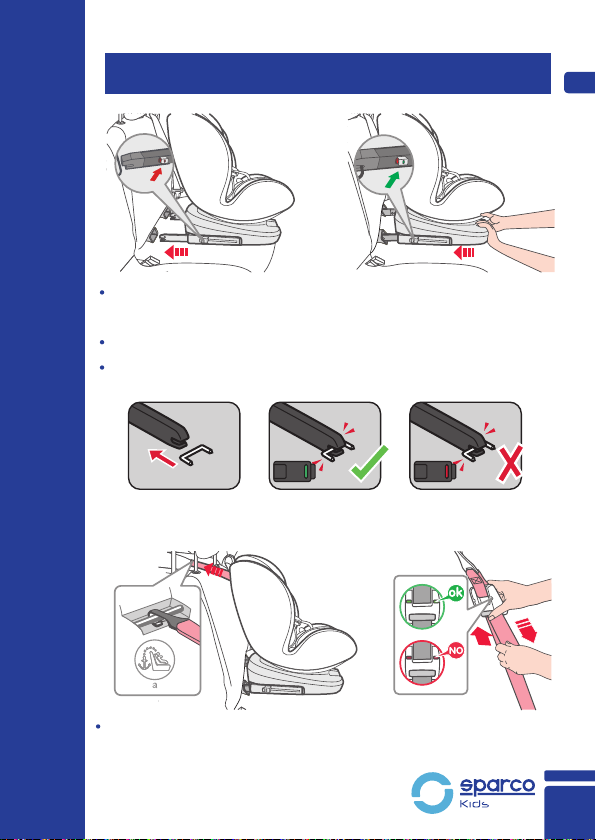 ok

NO

a

sparco
Kids