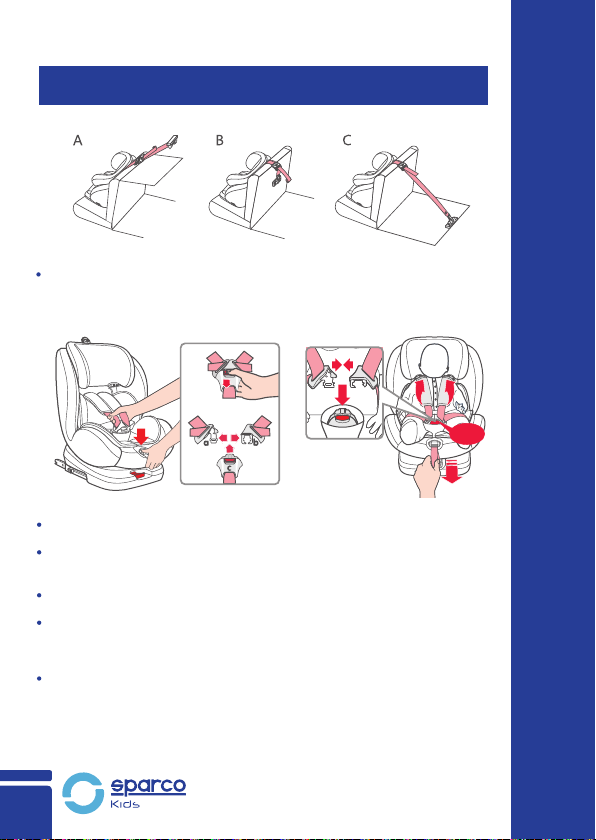 A B C

sparco Kids