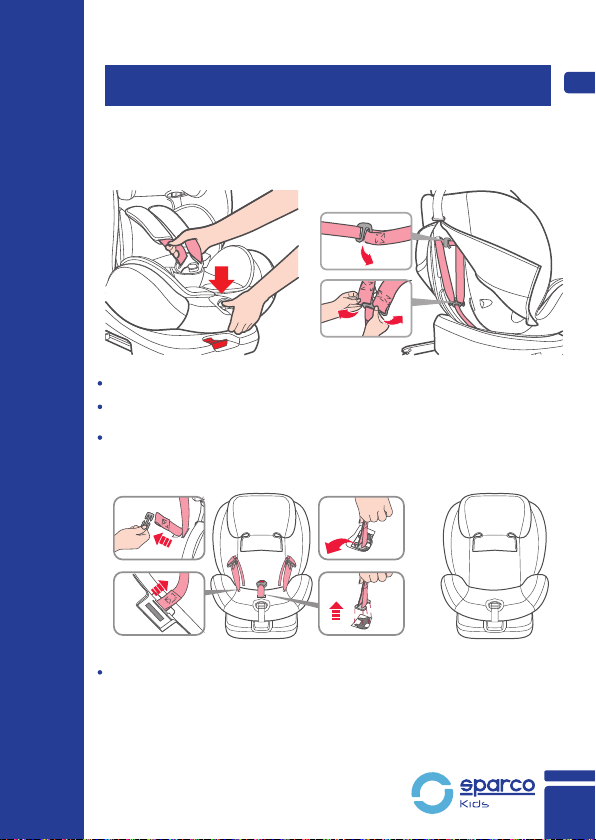 sparco
Kids