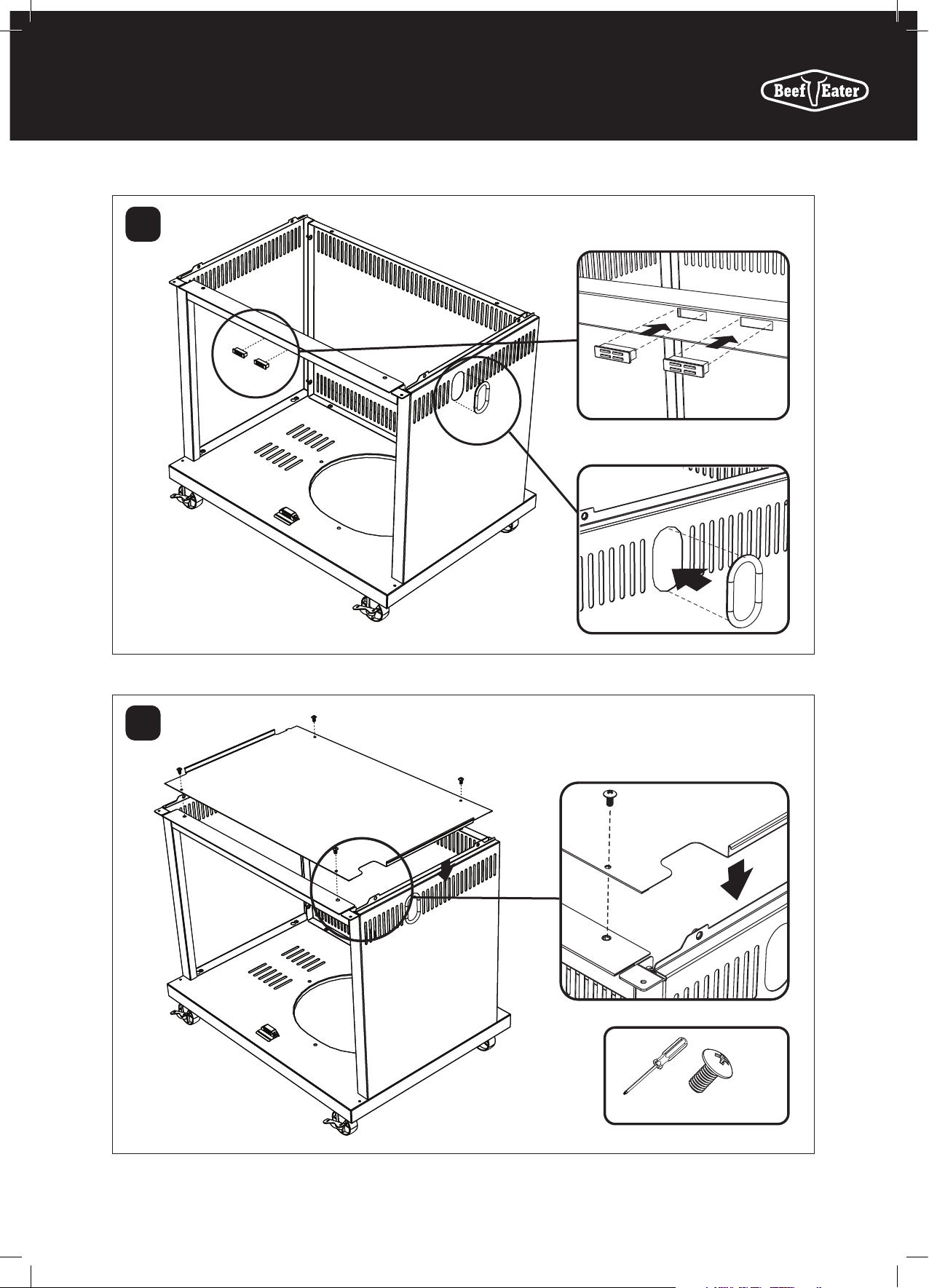 Beef Eater