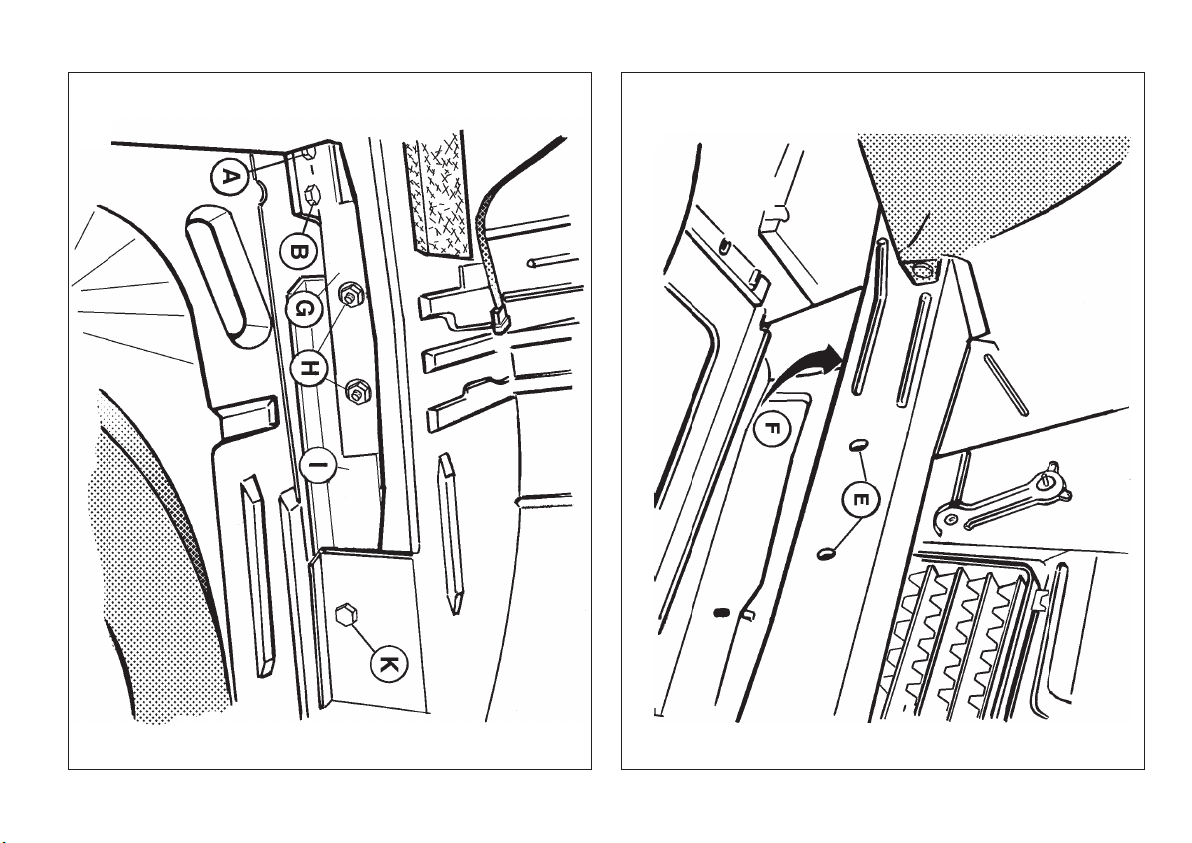 A
B
G
H
I
K

F
E