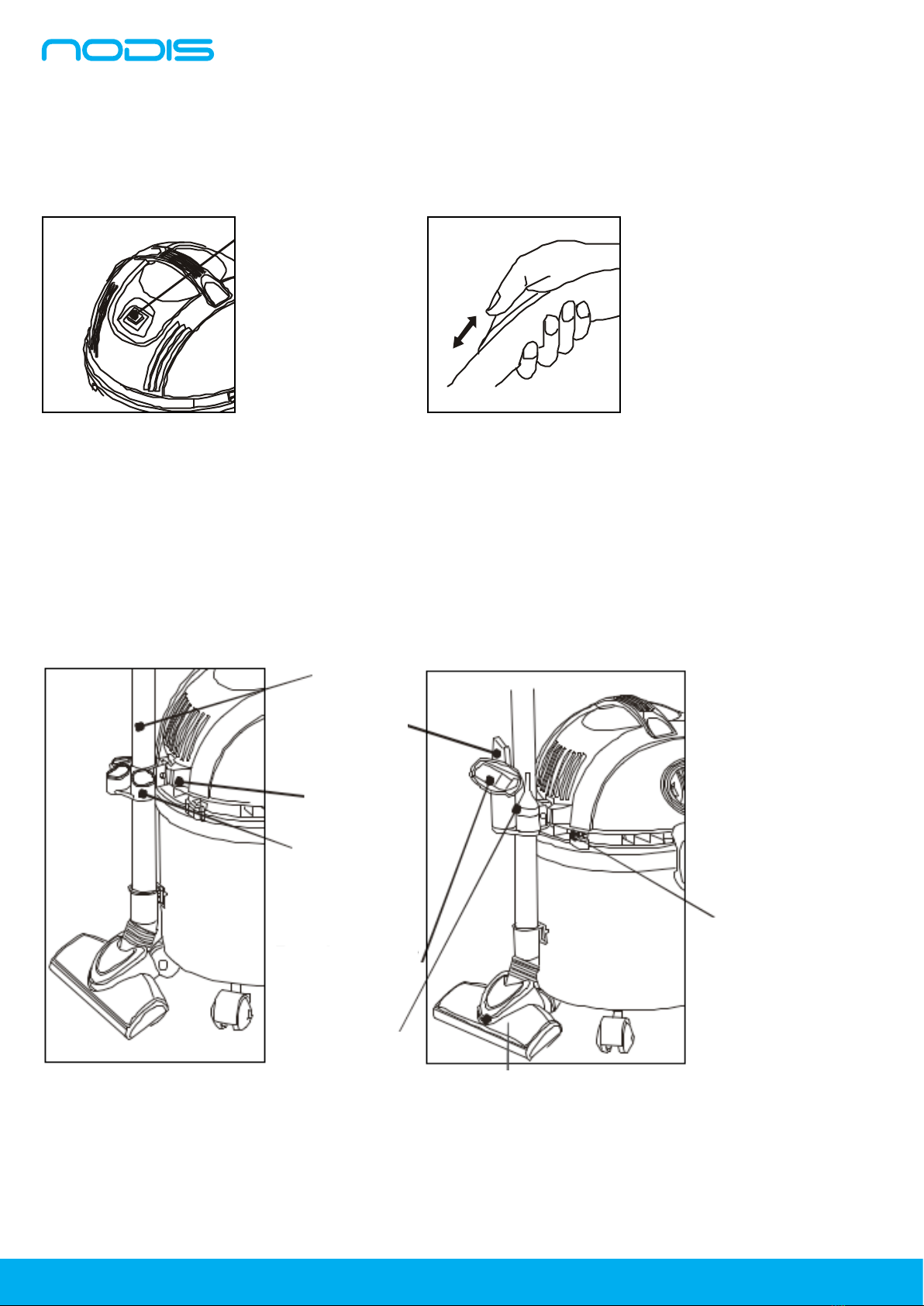 NODIS