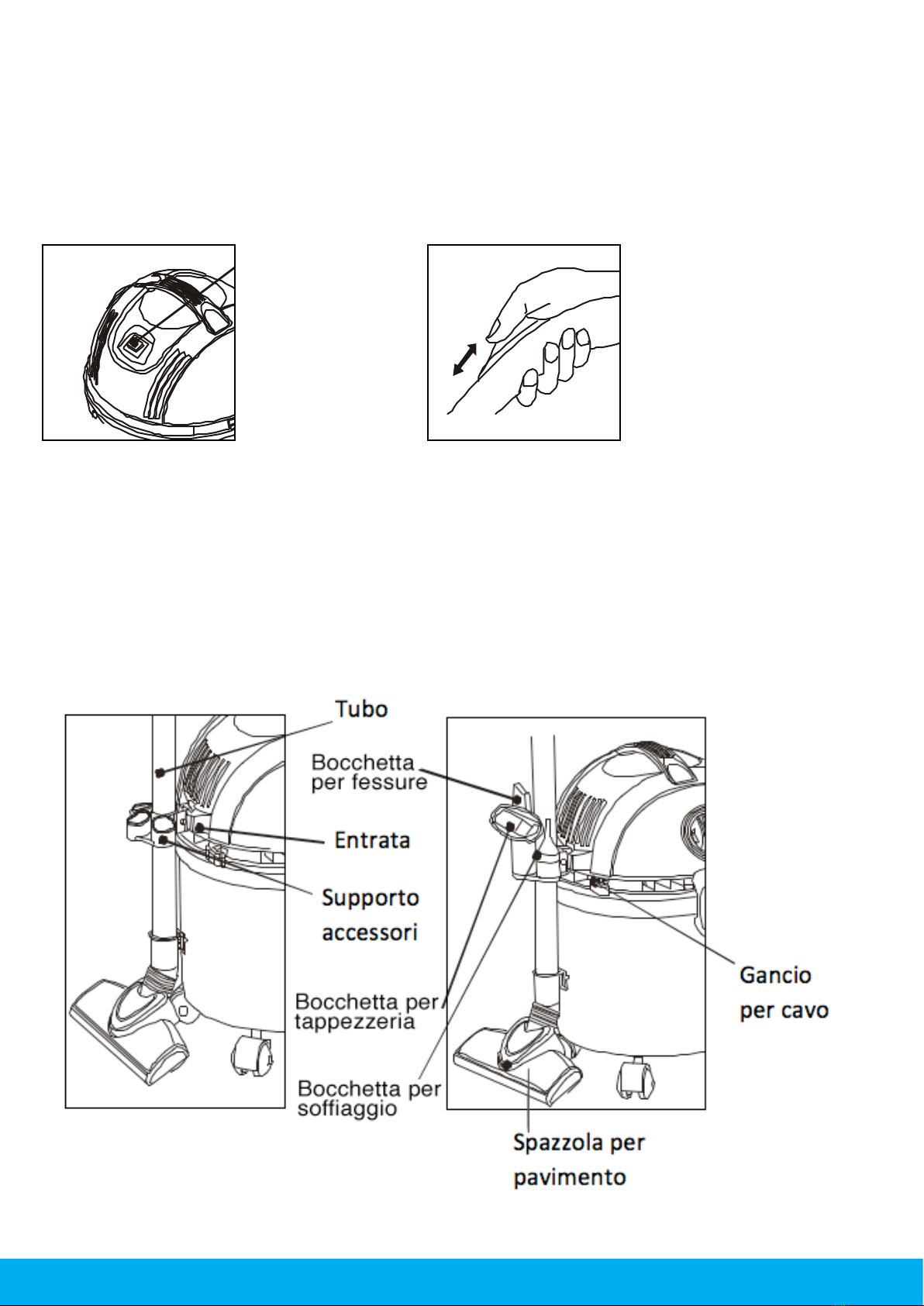 Tubo

Bocchetta per fessure

Entrata

Supporto accessori

Bocchetta per tappezzeria

Bocchetta per soffiaggio

Gancio per cavo

Spazzola per pavimento