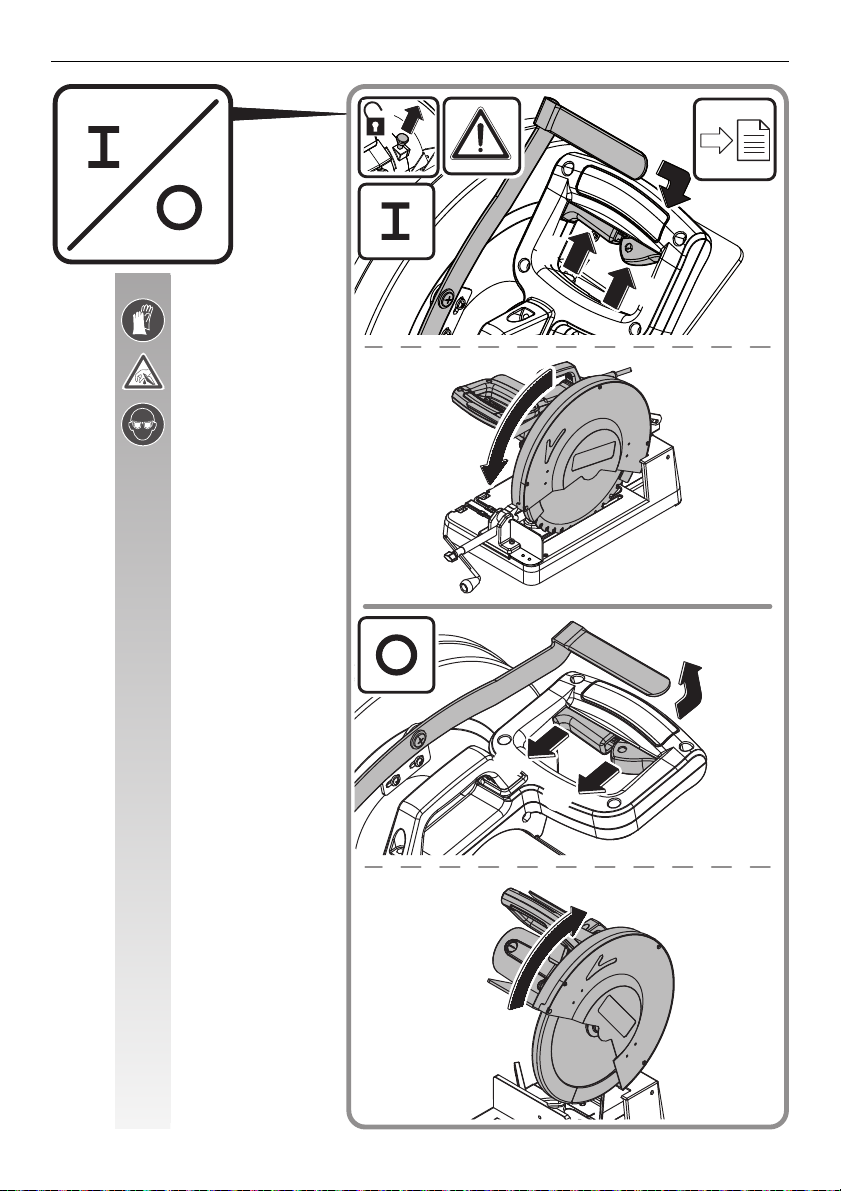 I
O

I

O