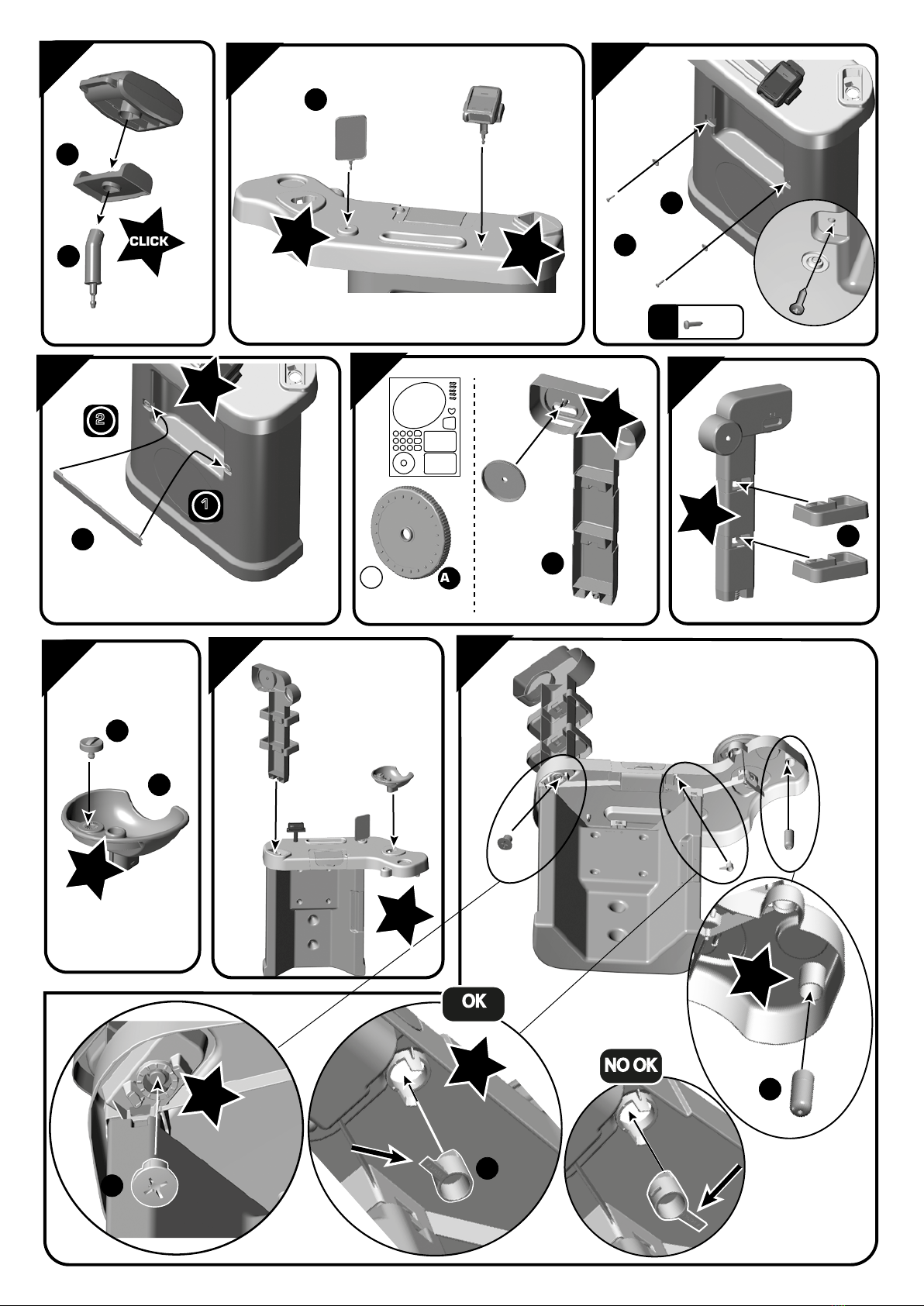 CLICK

2

1

A

OK

NO OK