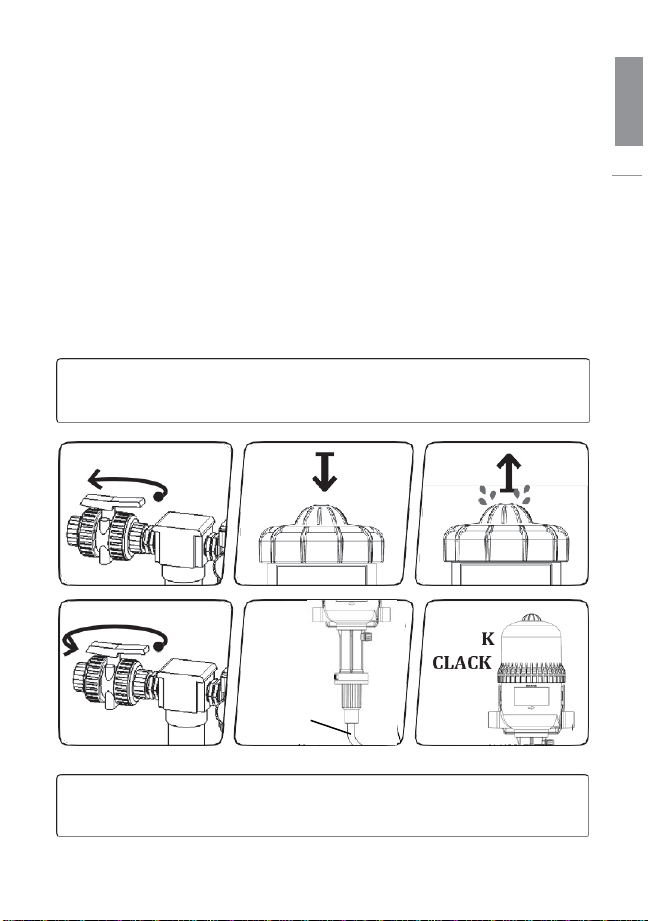 K
CLACK