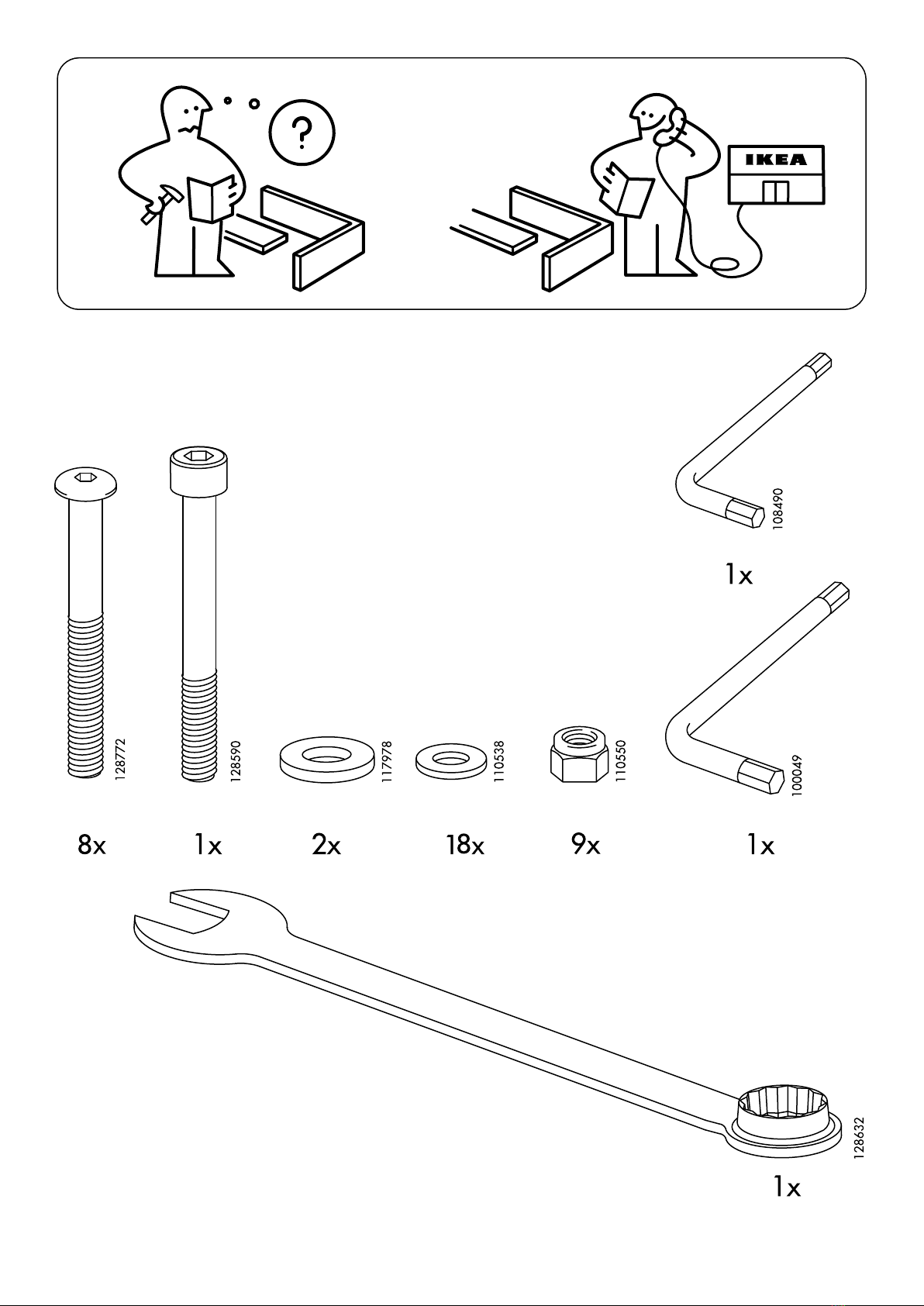 ?

IKEA

108490

1x

128772

128590

117978

110538

110550

100049

8x

1x

2x

18x

9x

1x

128632

1x