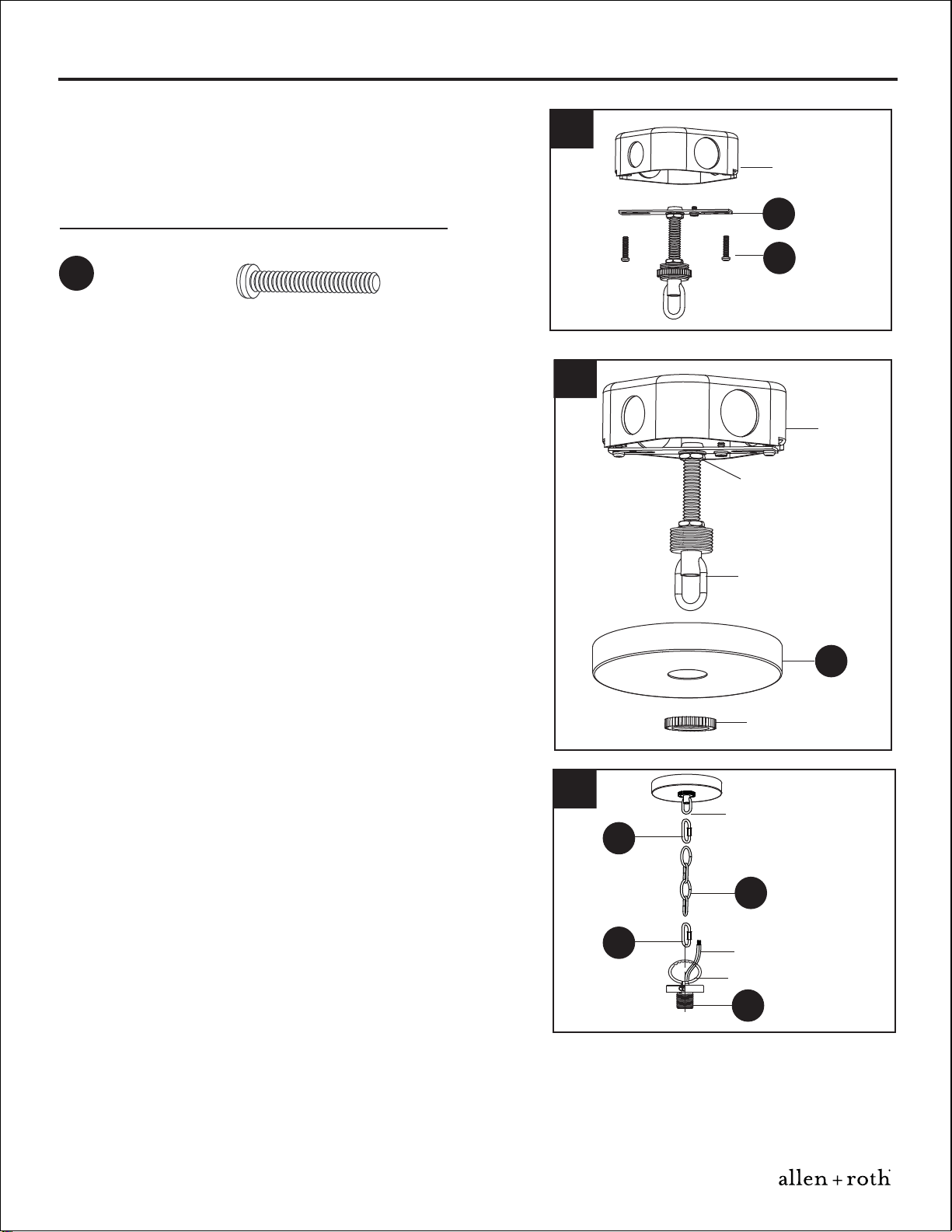 allen + roth