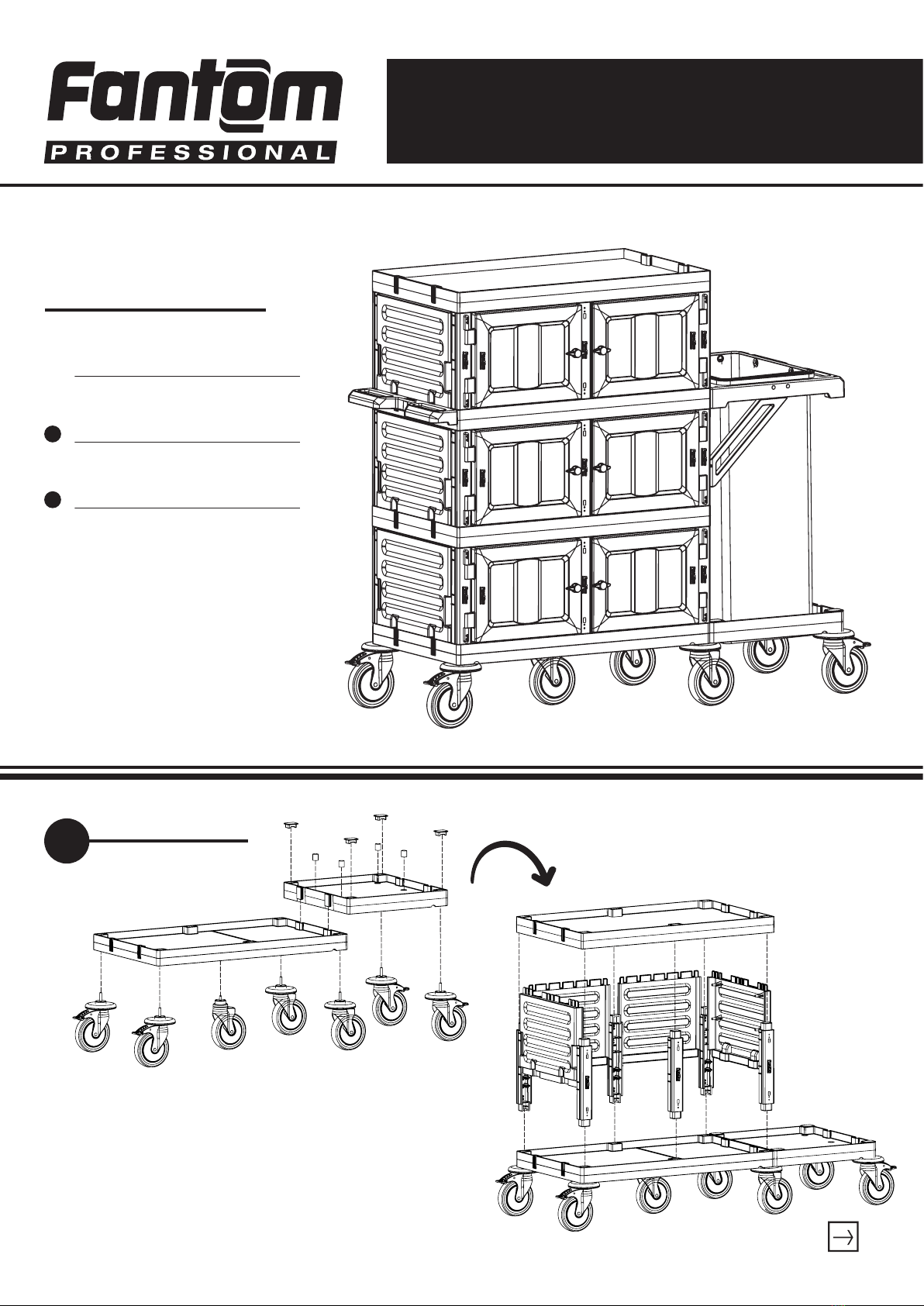 Fantom
PROFESSIONAL