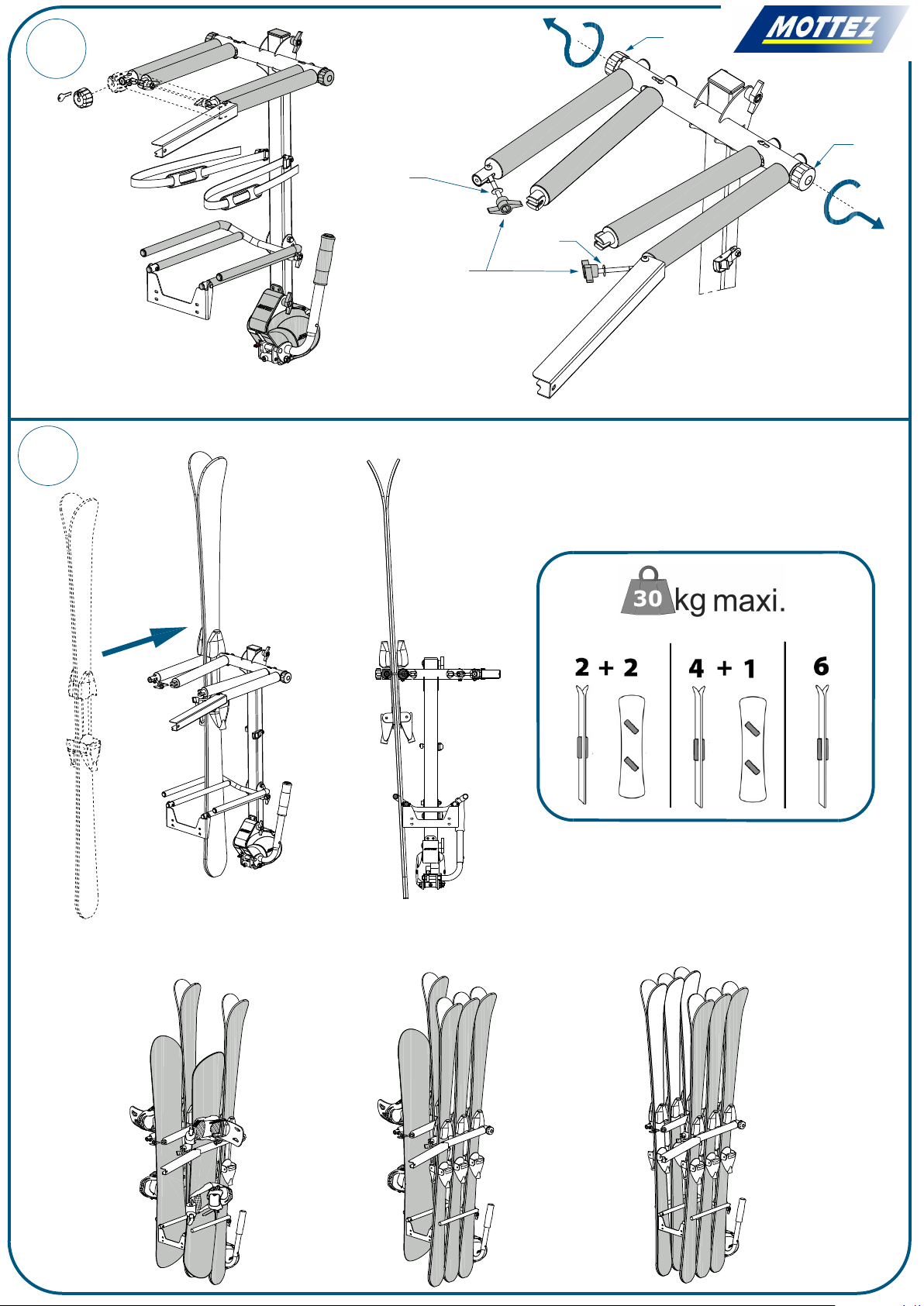 MOTTEZ

30 kg maxi.

2 + 2

4 + 1

6