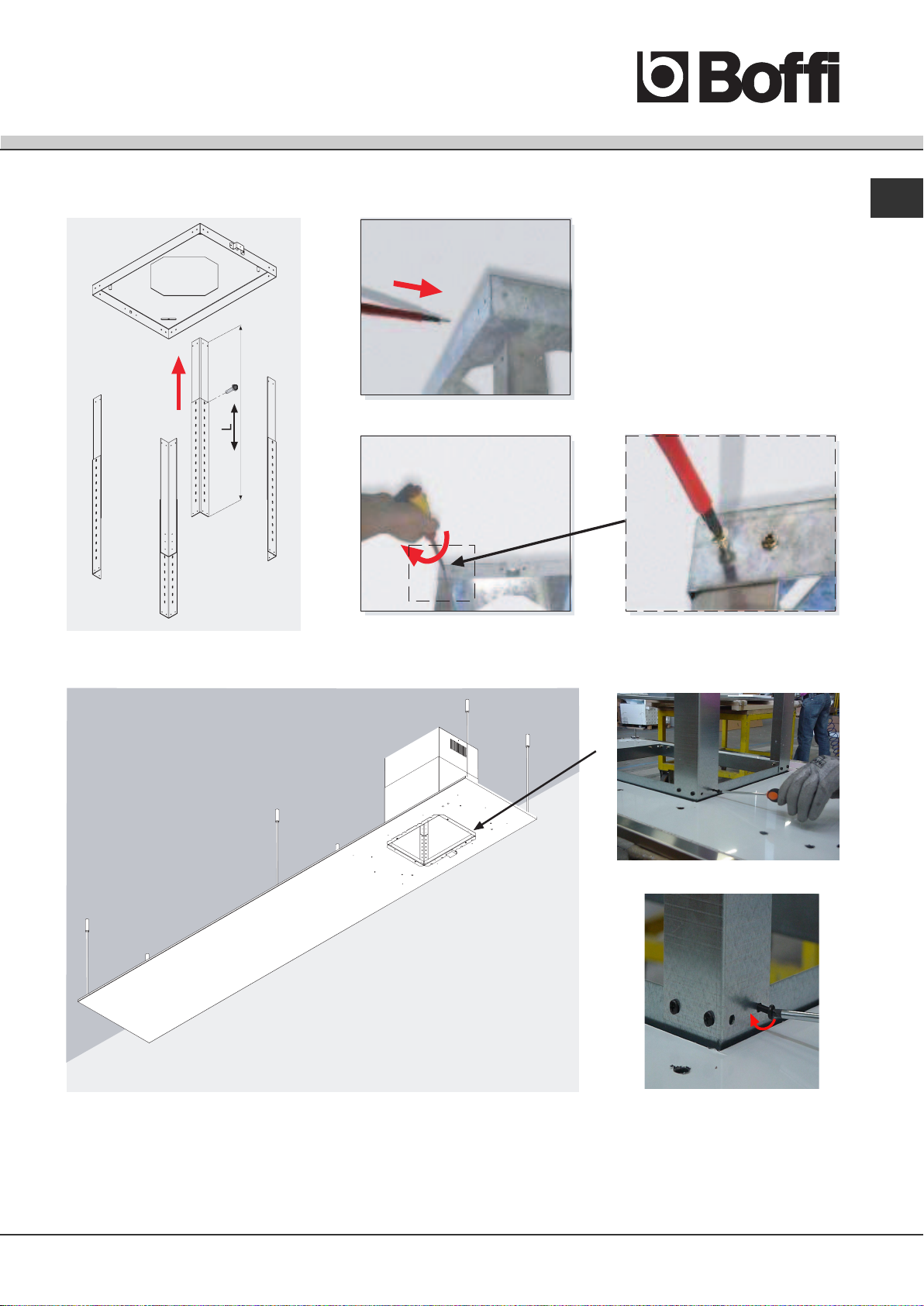 Boffi

L