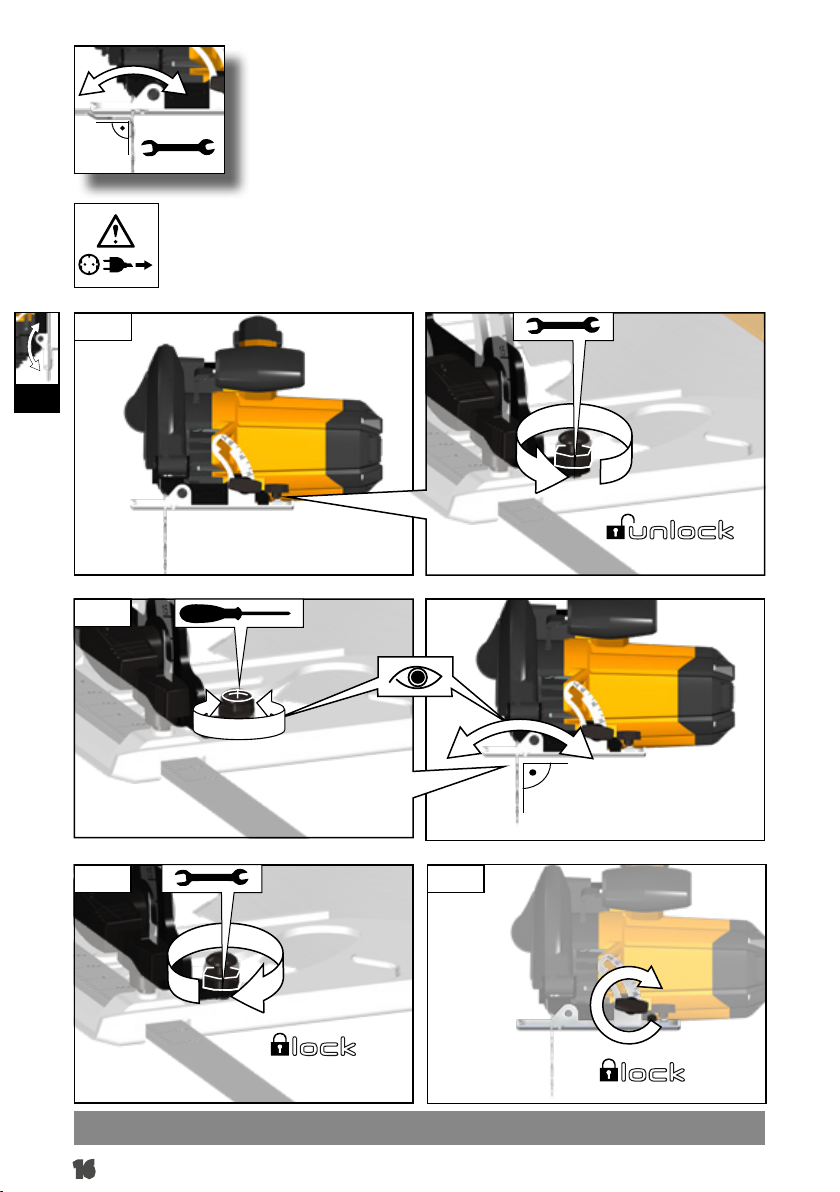 unlock

lock

lock

16