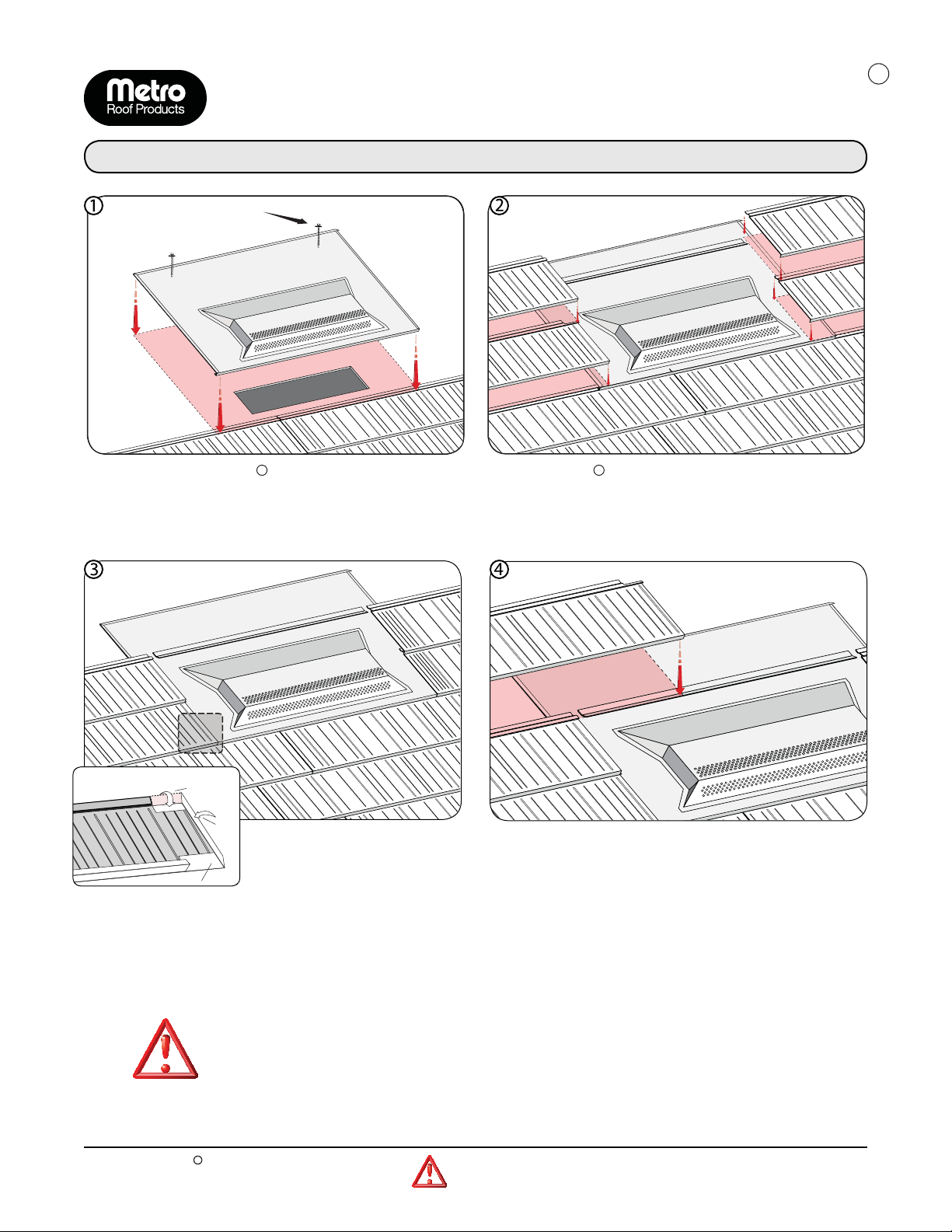 Metro
Roof Products

①

②

③

④