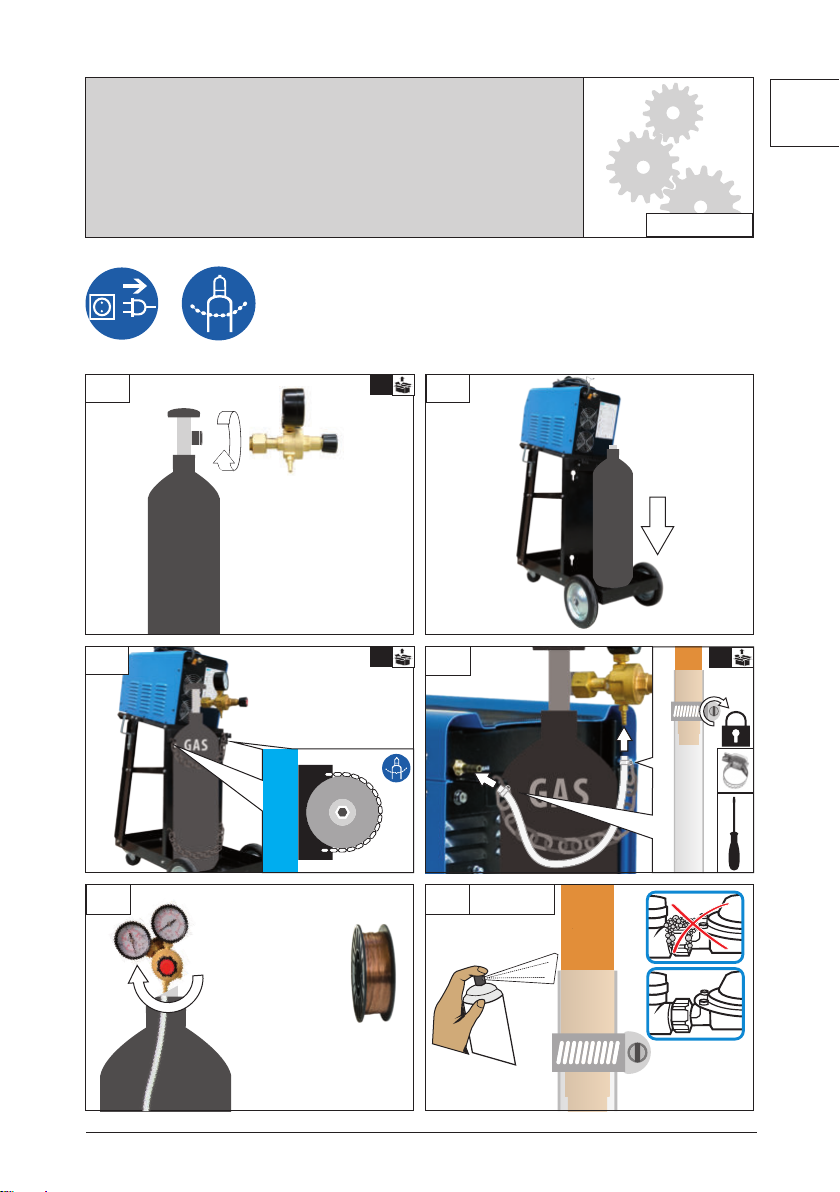 GAS
GAS