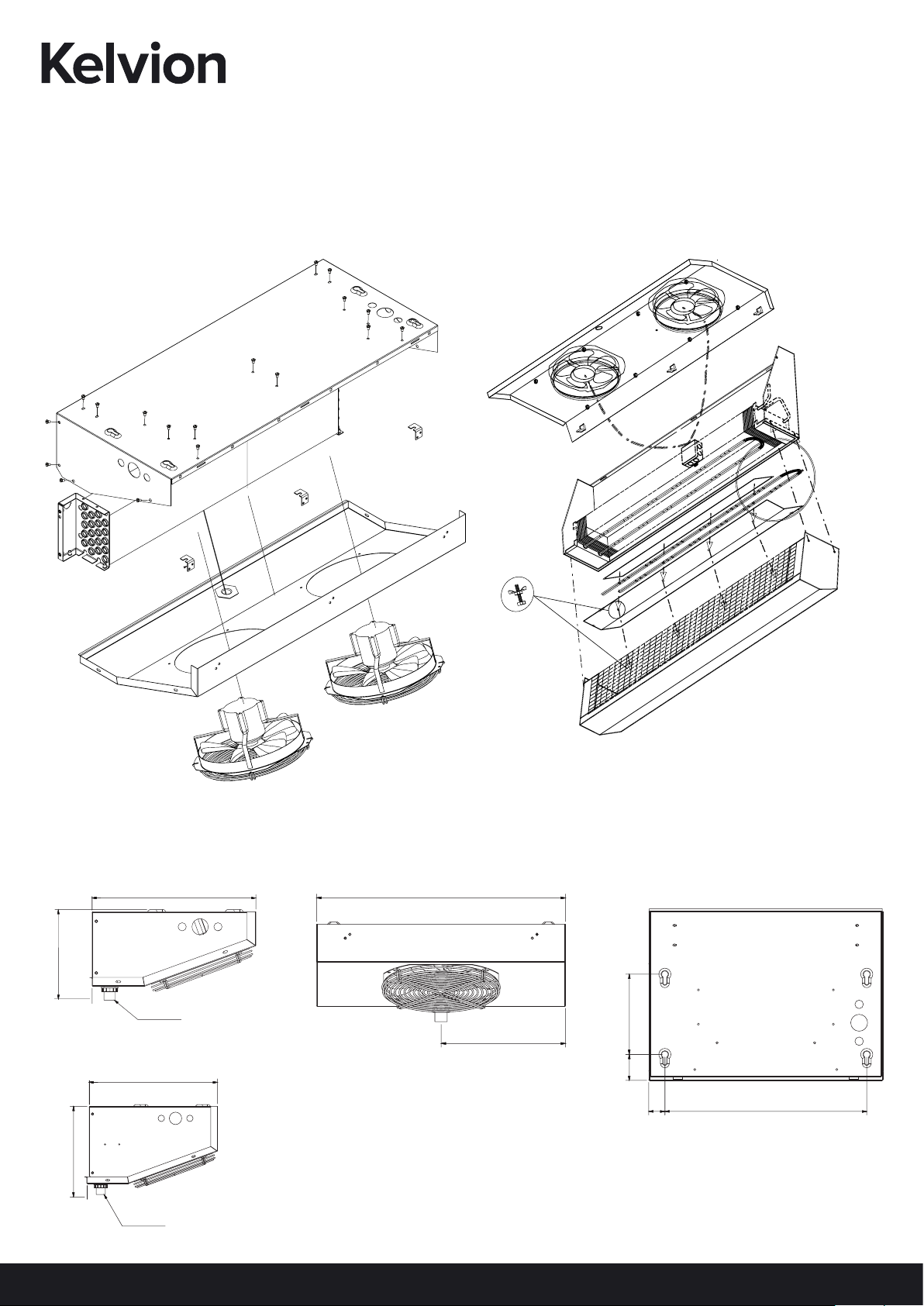 Kelvion