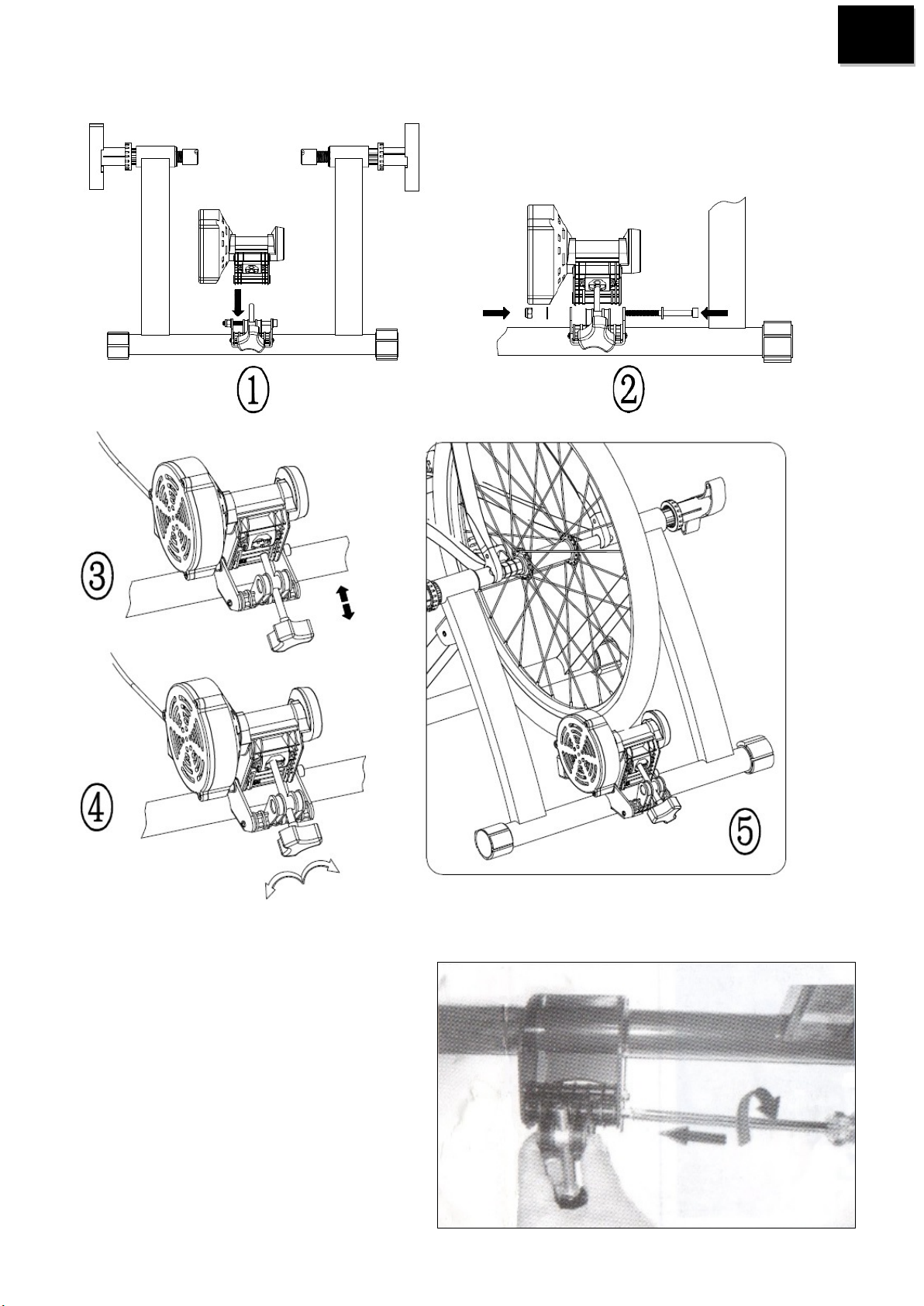 ①

②

③

④

⑤