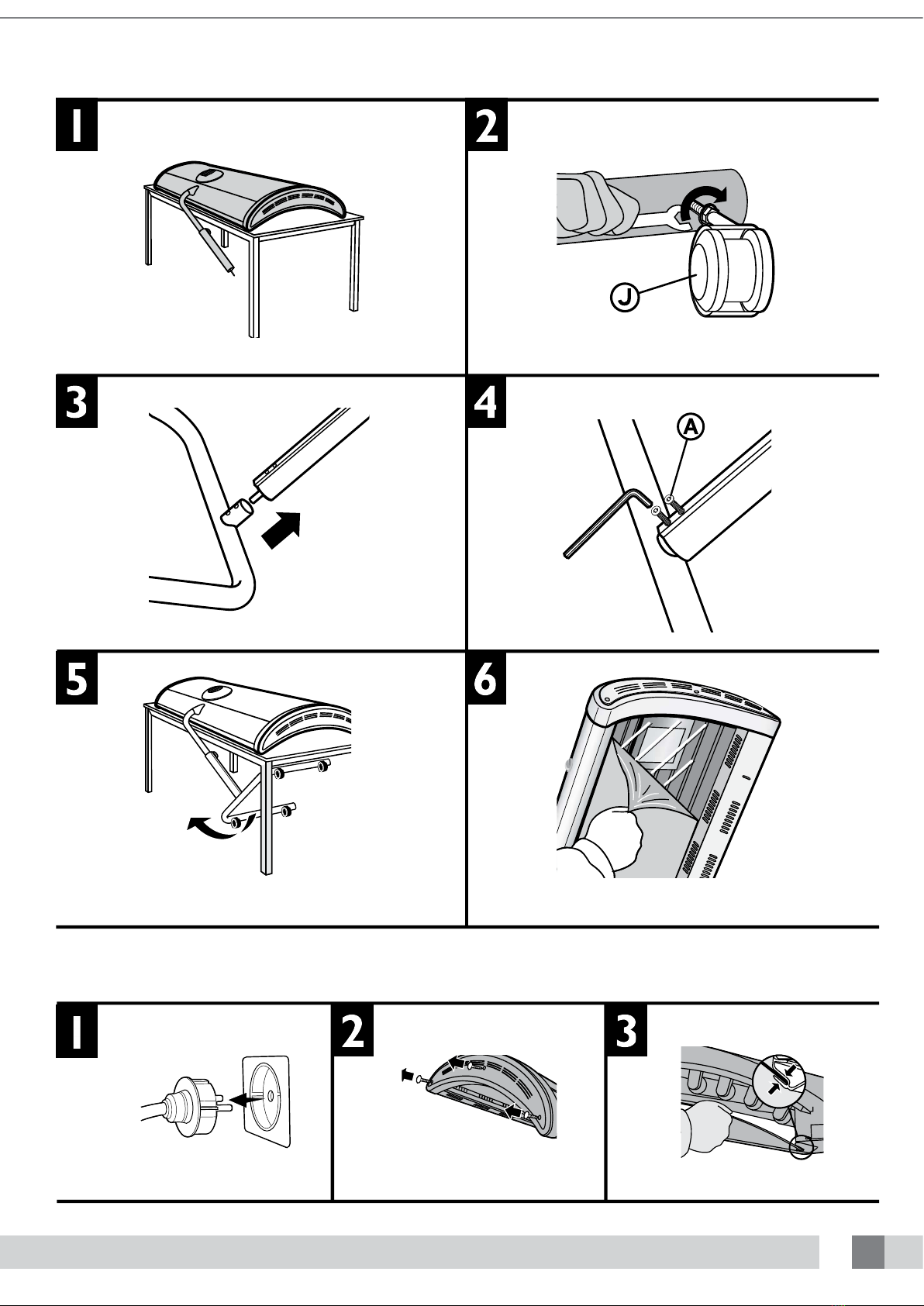 1

2

J

3

4

A

5

6

1

2

3