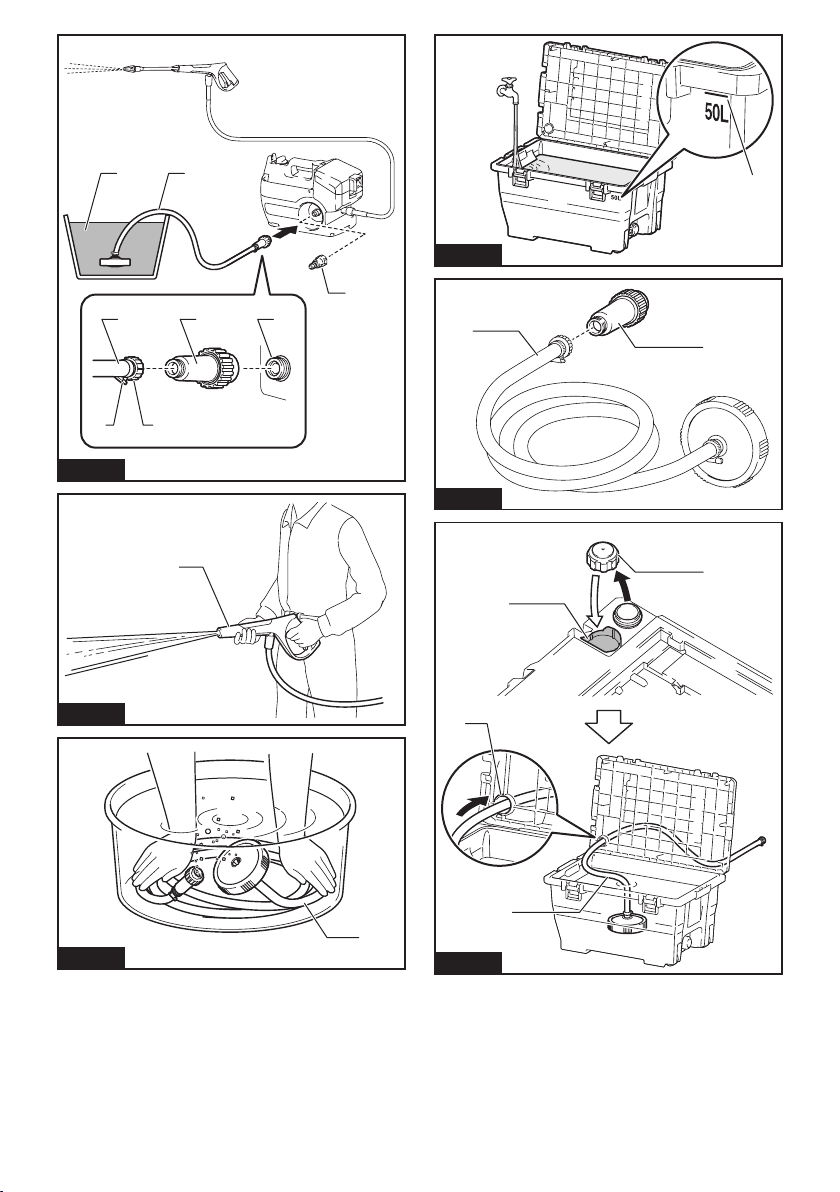 50L

50L