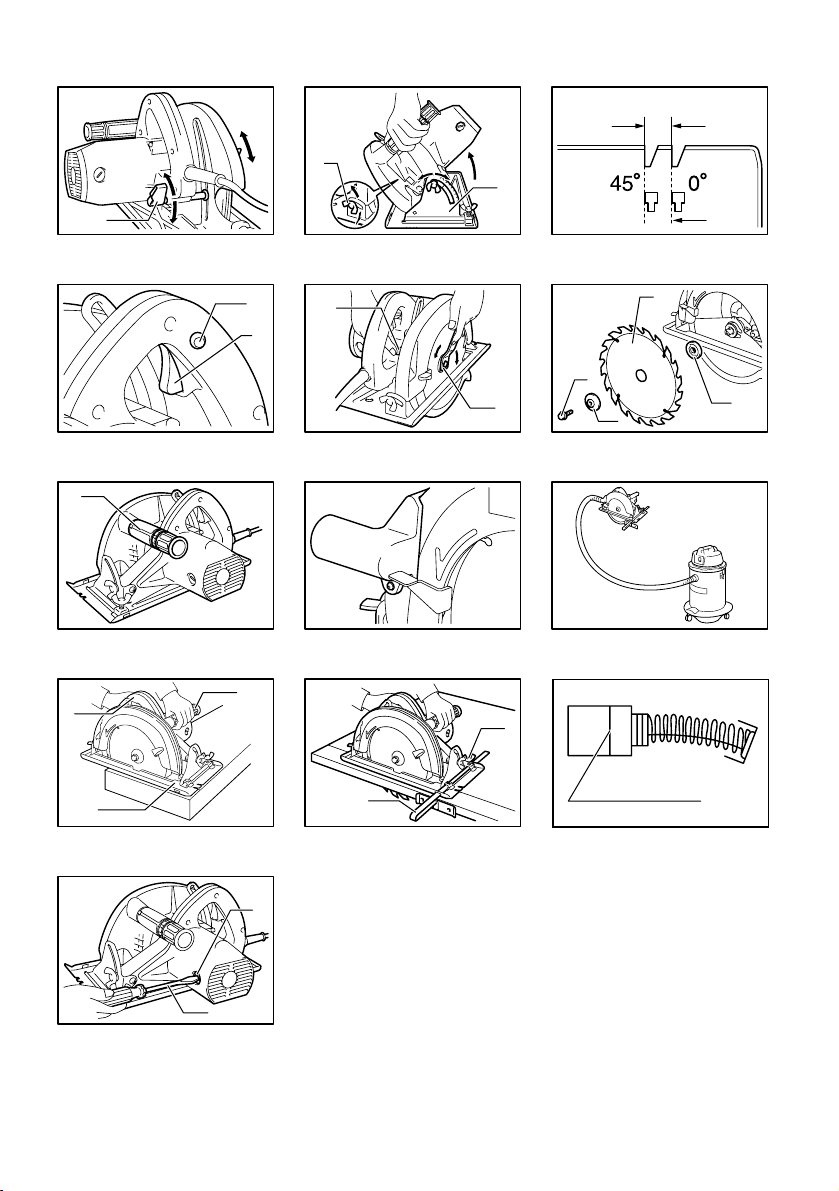 45°
0°