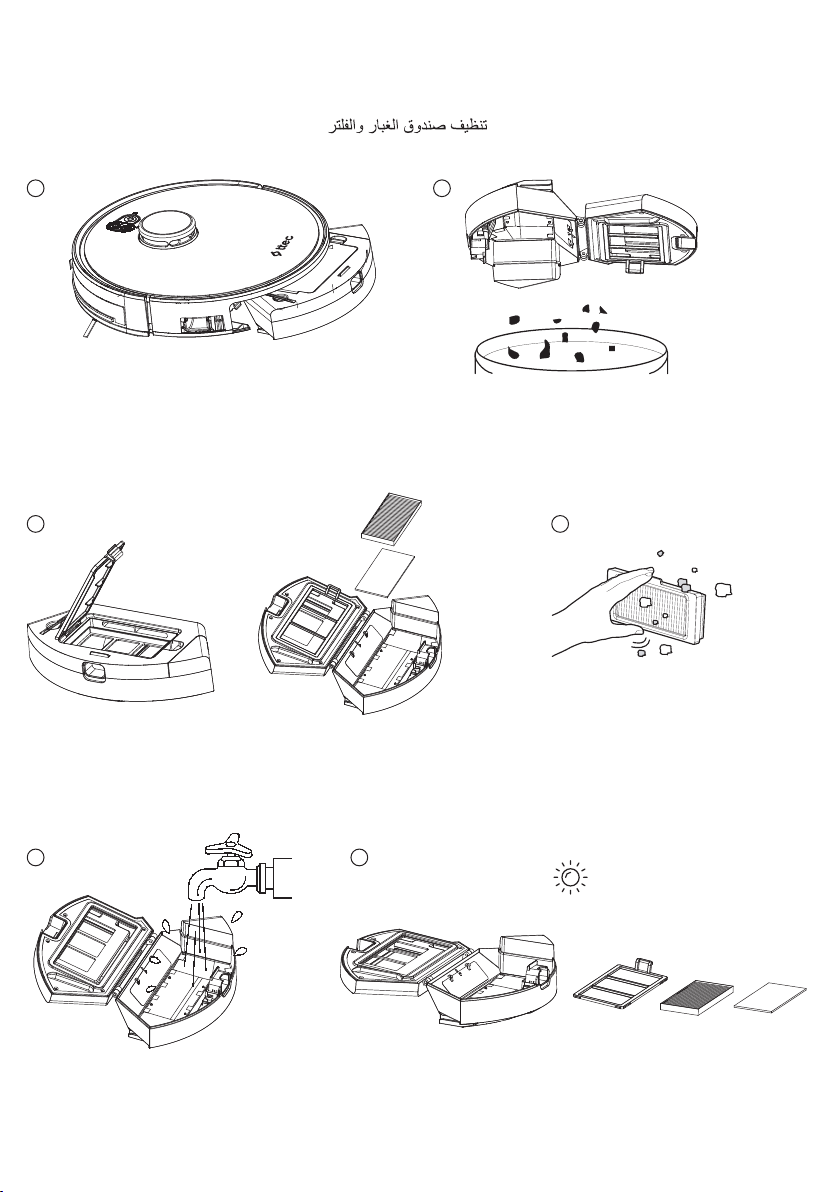 تنظيف صندوق الغبار والفلتر

ttec