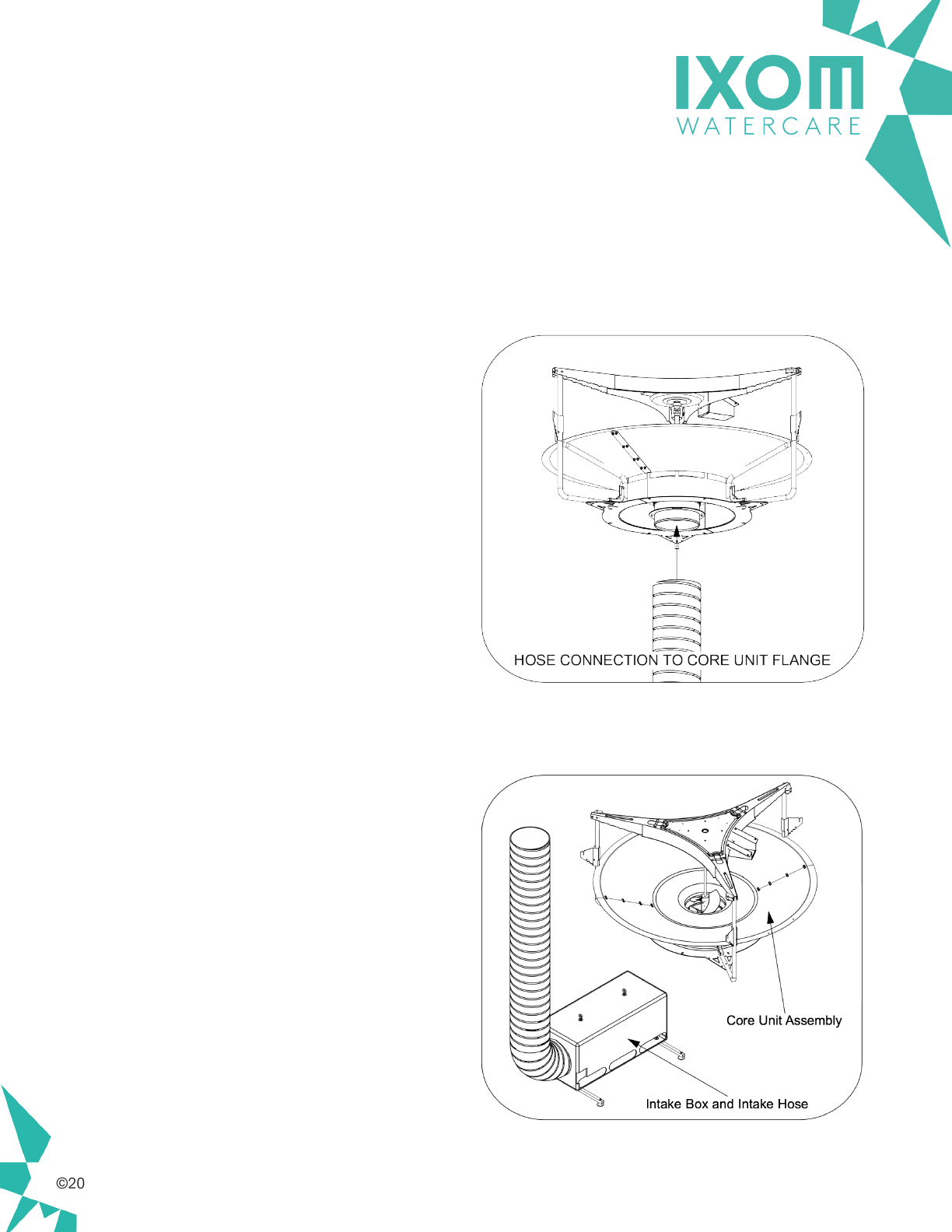 IXOM
WATERCARE

HOSE CONNECTION TO CORE UNIT FLANGE

Core Unit Assembly

Intake Box and Intake Hose

©20