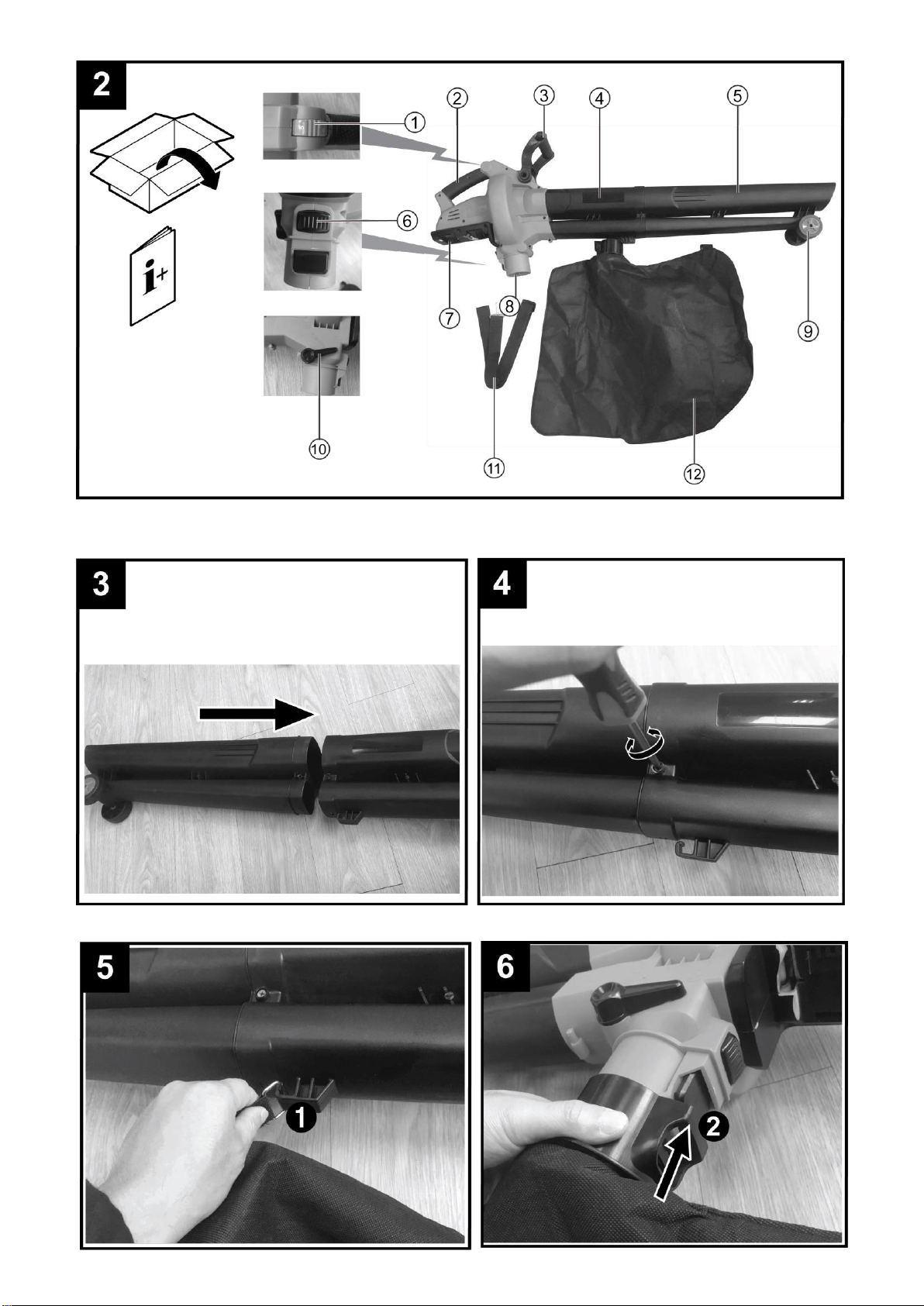 2

i+

1
2
3
4
5
6
7
8
9
10
11
12

3

4

5

1

6

2