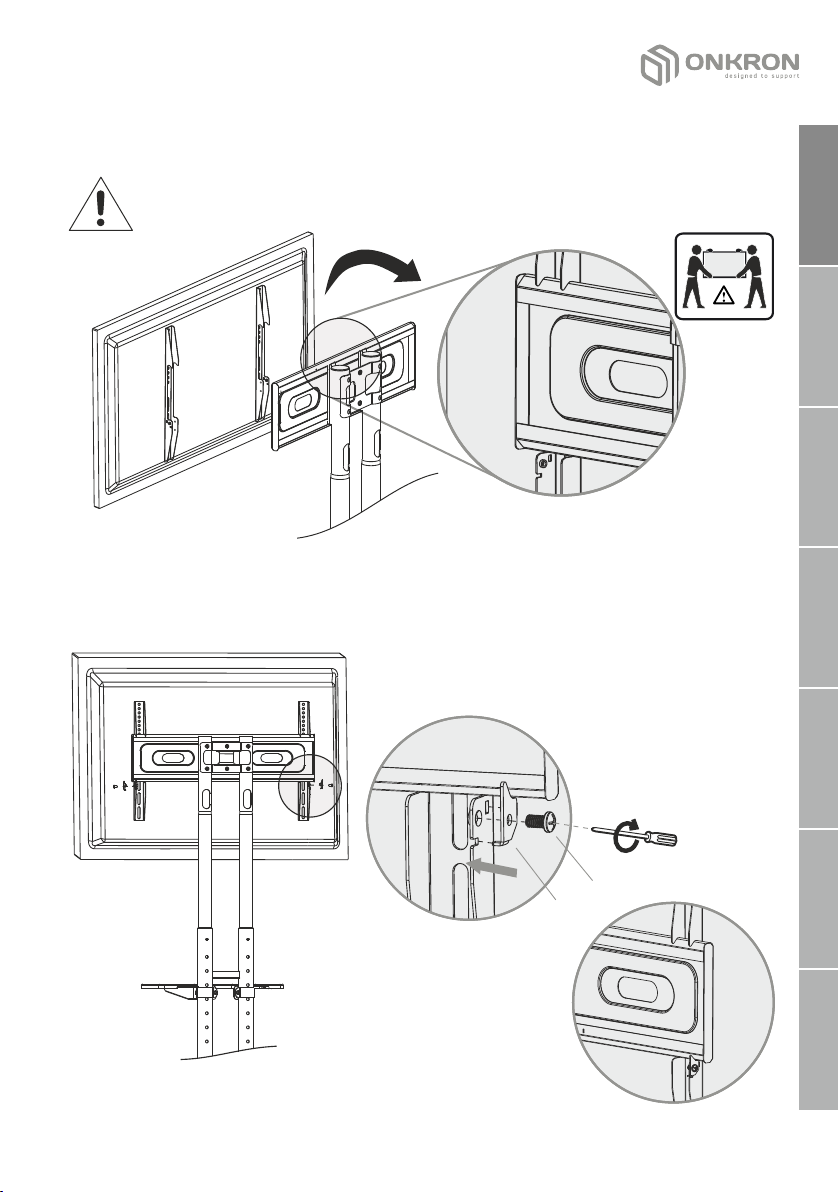 ONKRON
designed to support