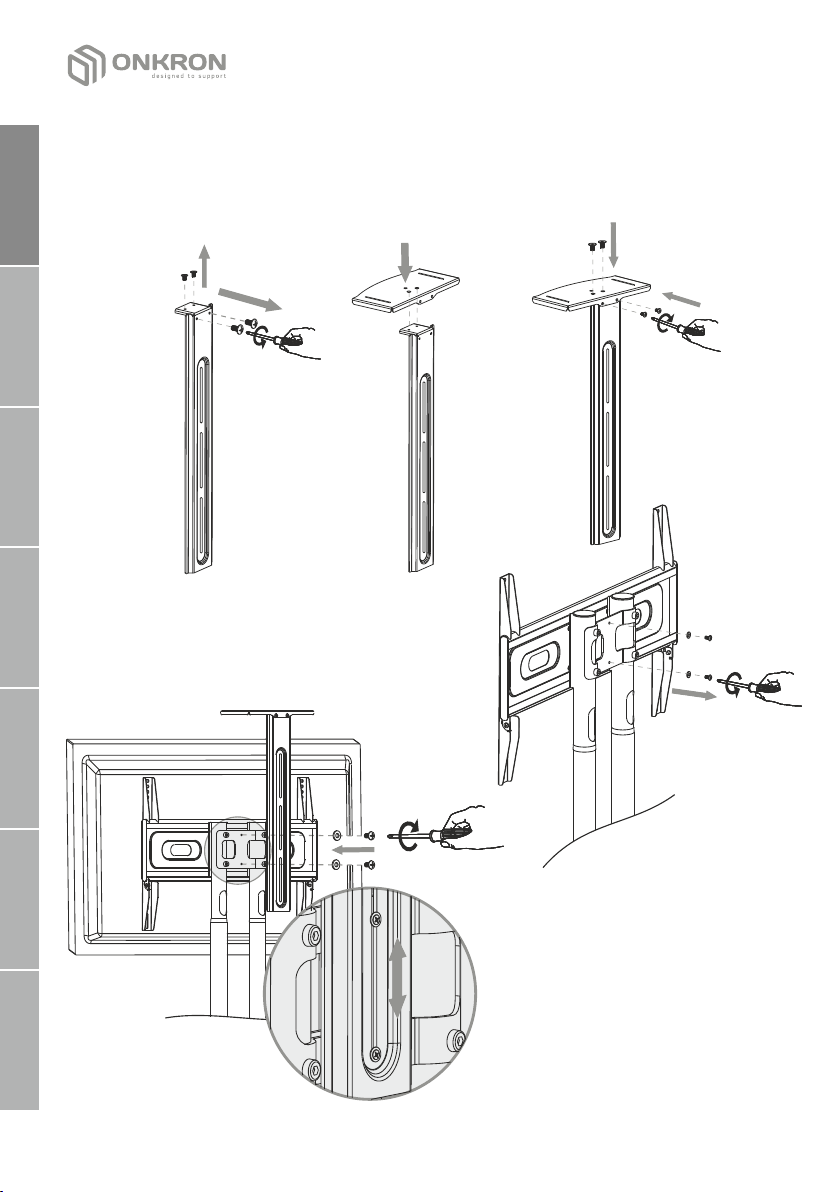 ONKRON
designed to support