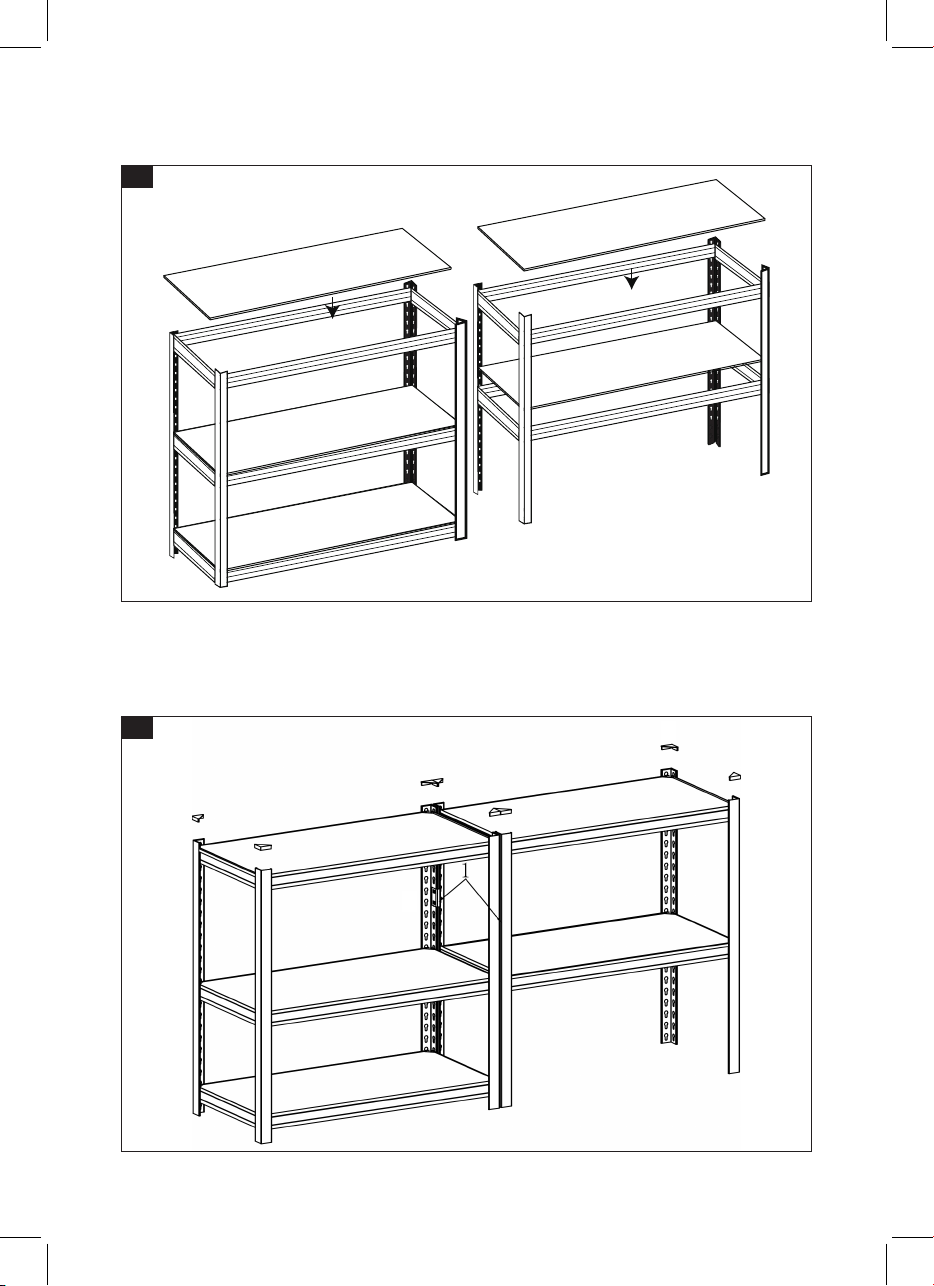 1