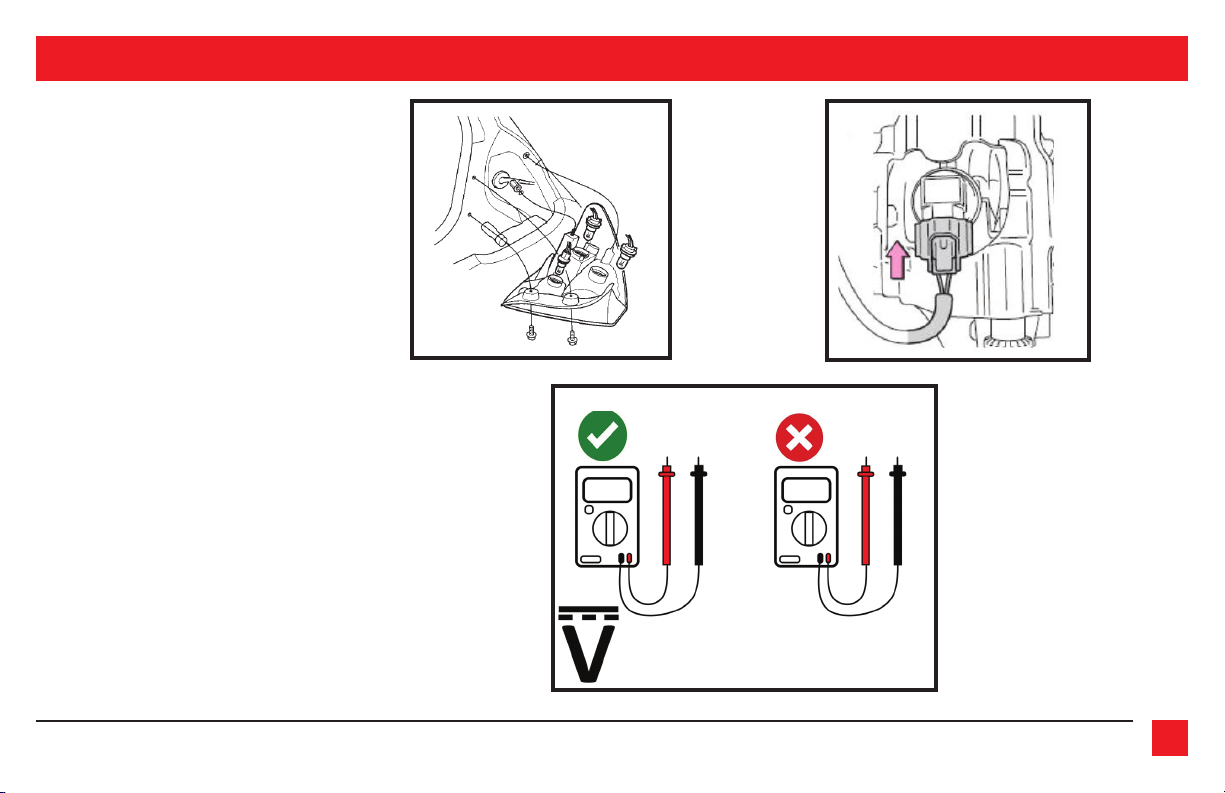 V