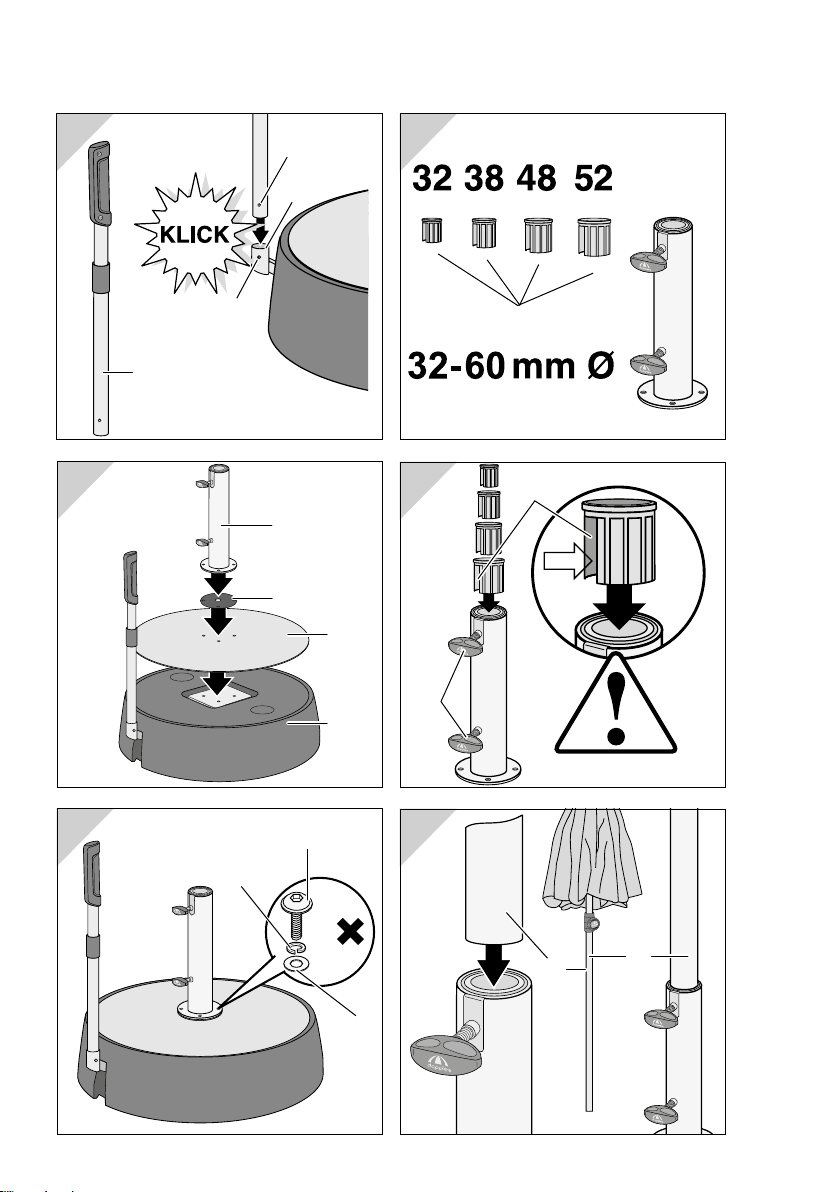 KLICK

32 38 48 52

32-60 mm Ø