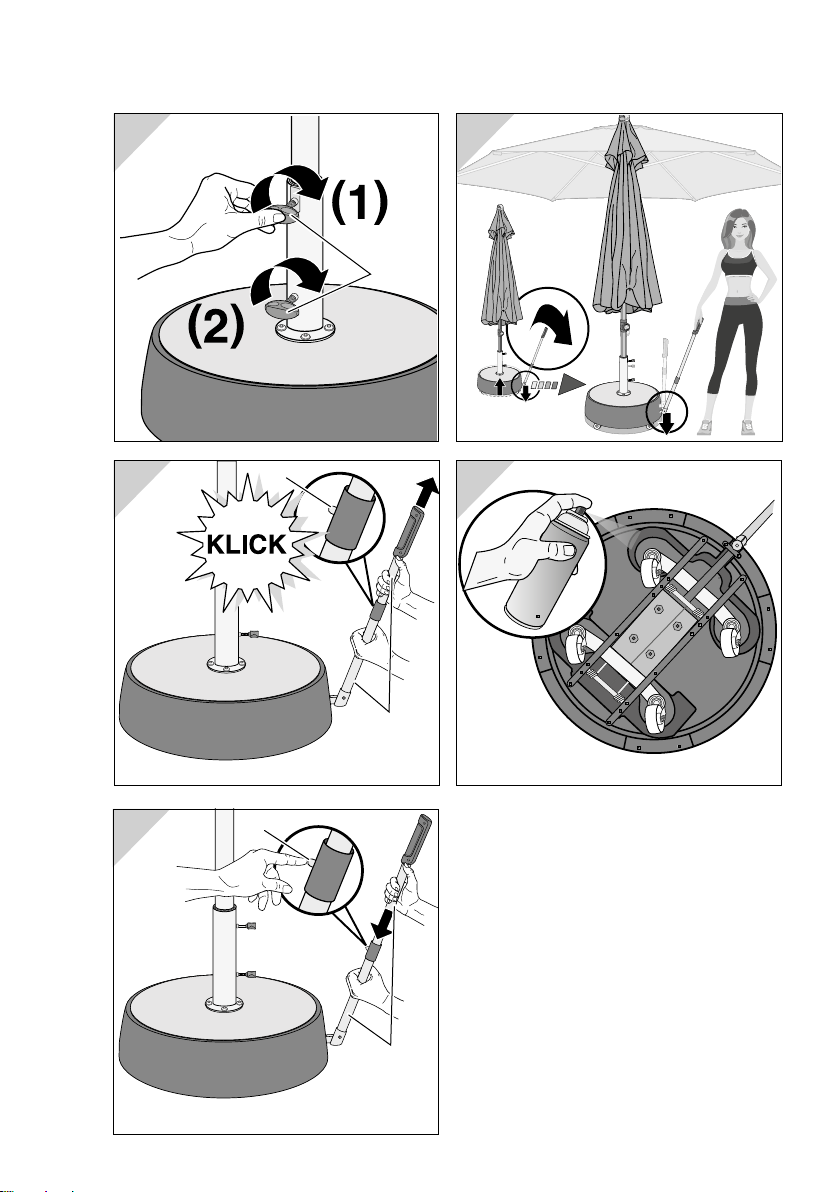 (1)

(2)

KLICK