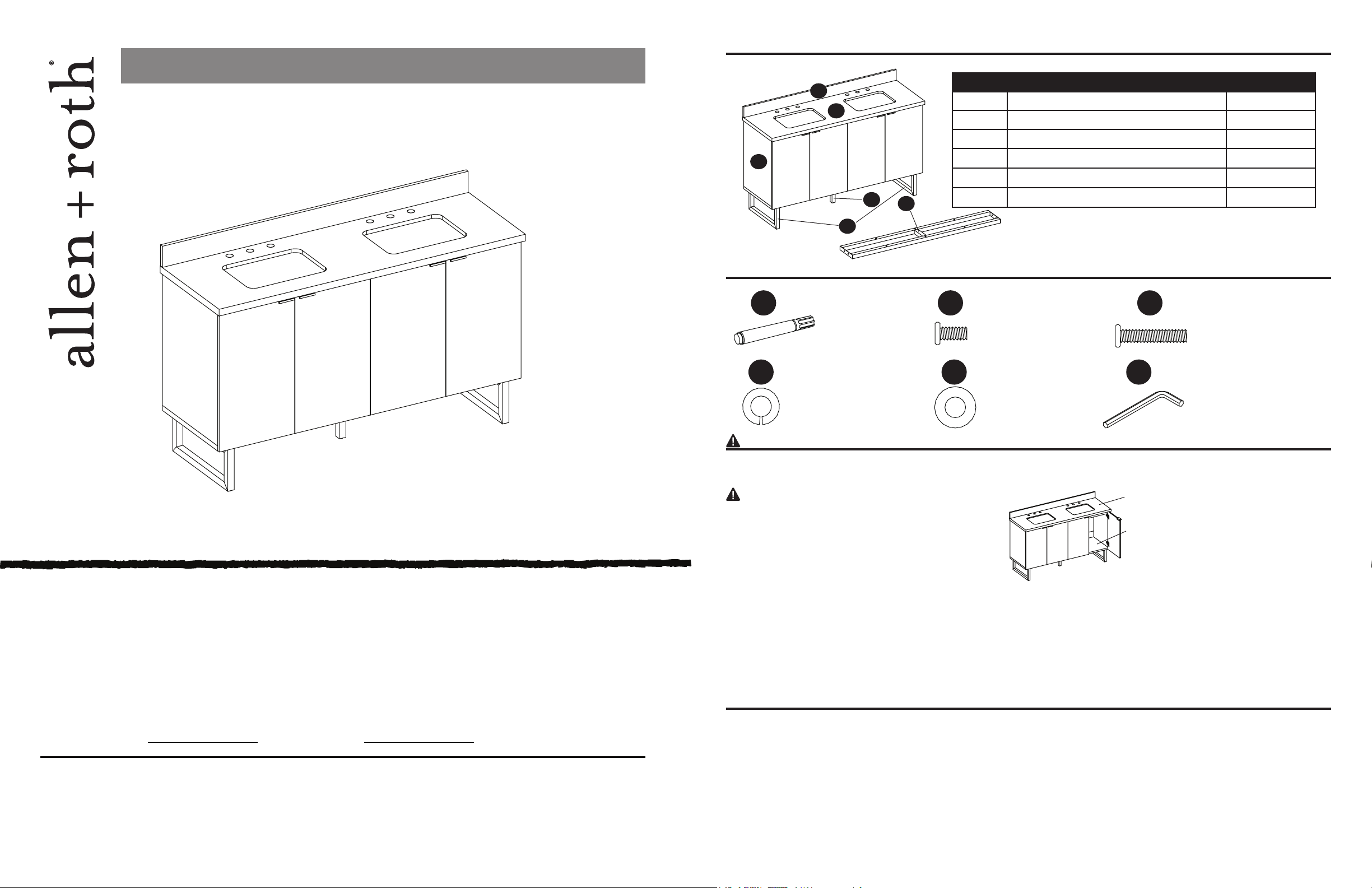 allen + roth®