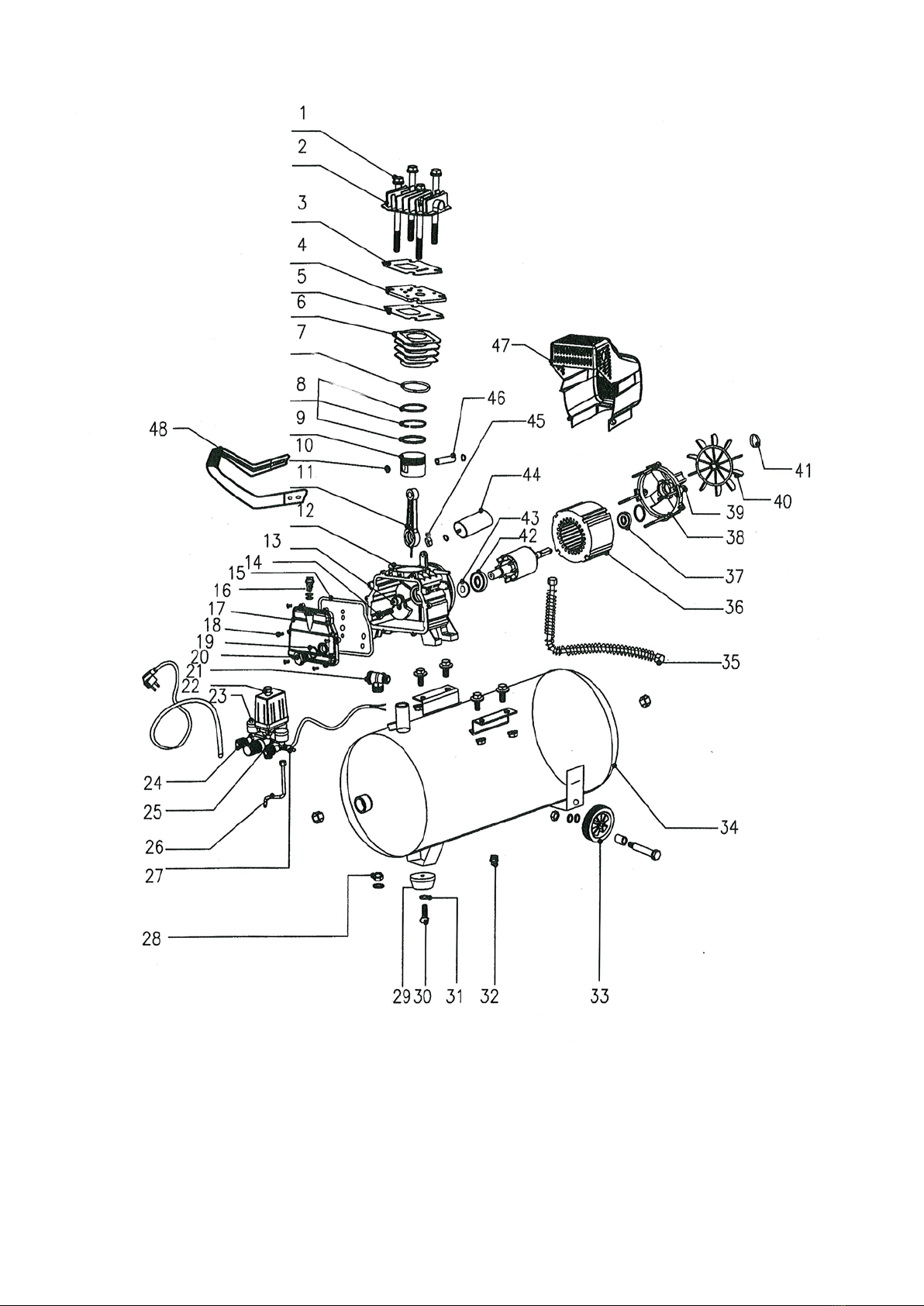 1
2
3
4
5
6
7
8
9
10
11
12
13
14
15
16
17
18
19
20
21
22
23
24
25
26
27
28
29
30
31
32
33
34
35
36
37
38
39
40
41
42
43
44
45
46
47
48