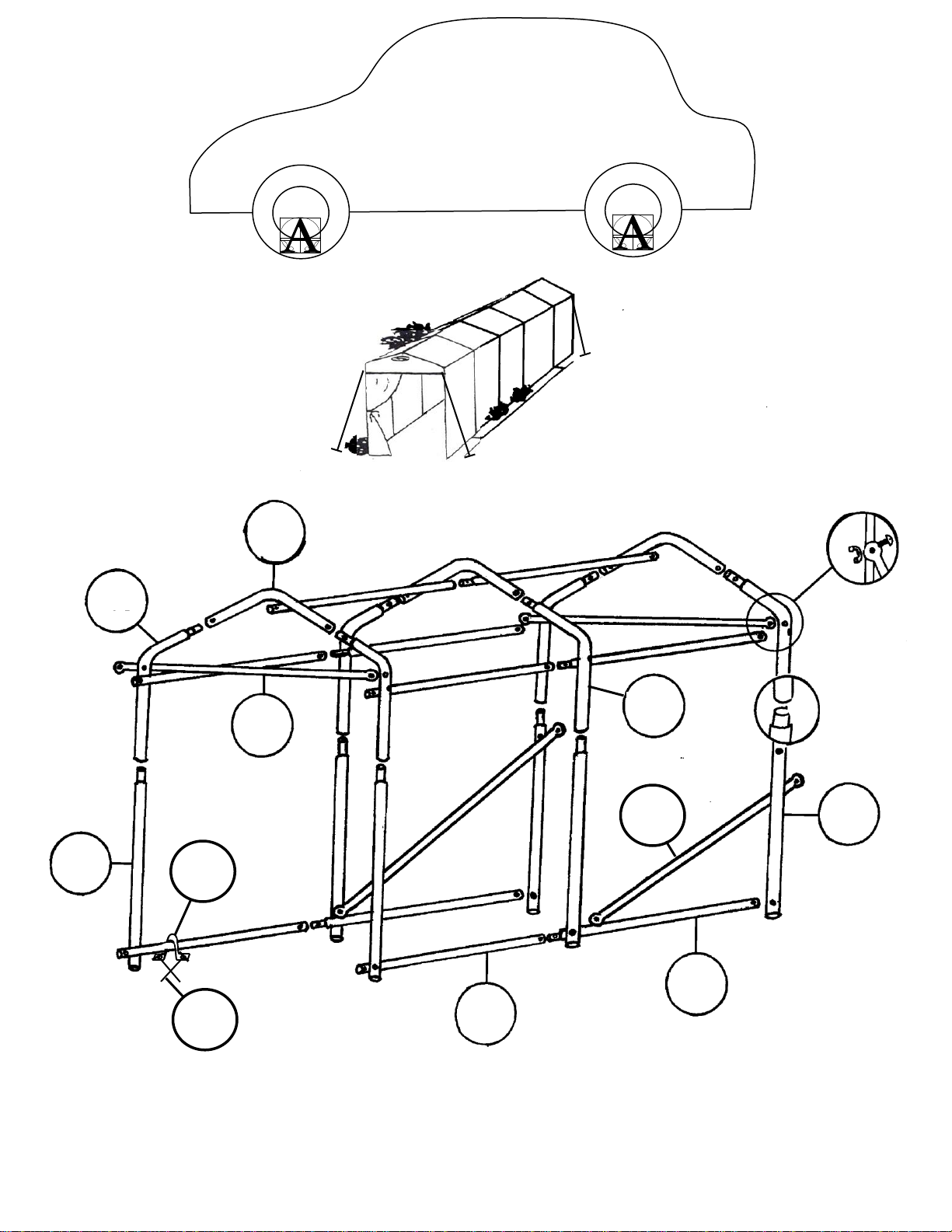 A

A