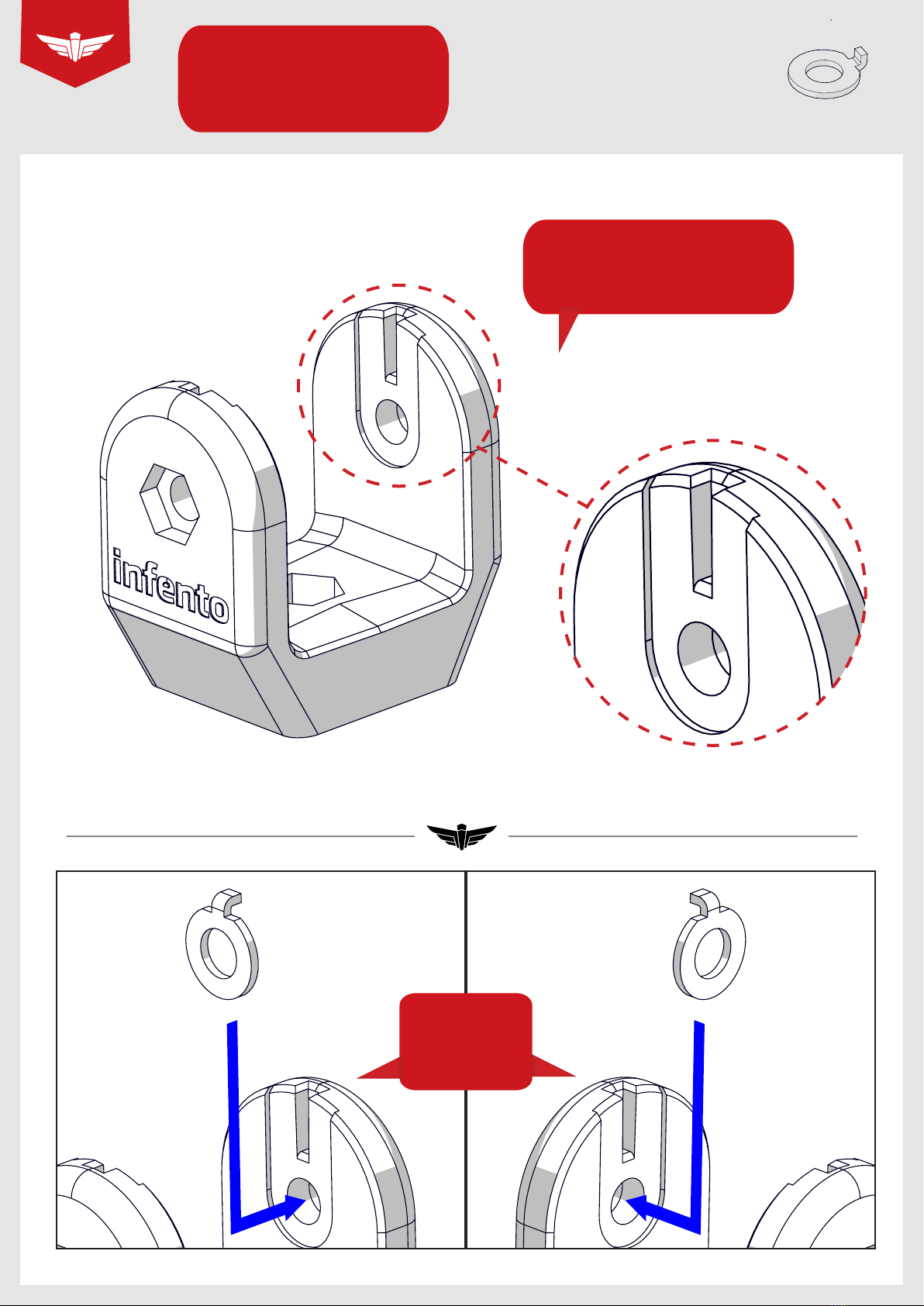 infento