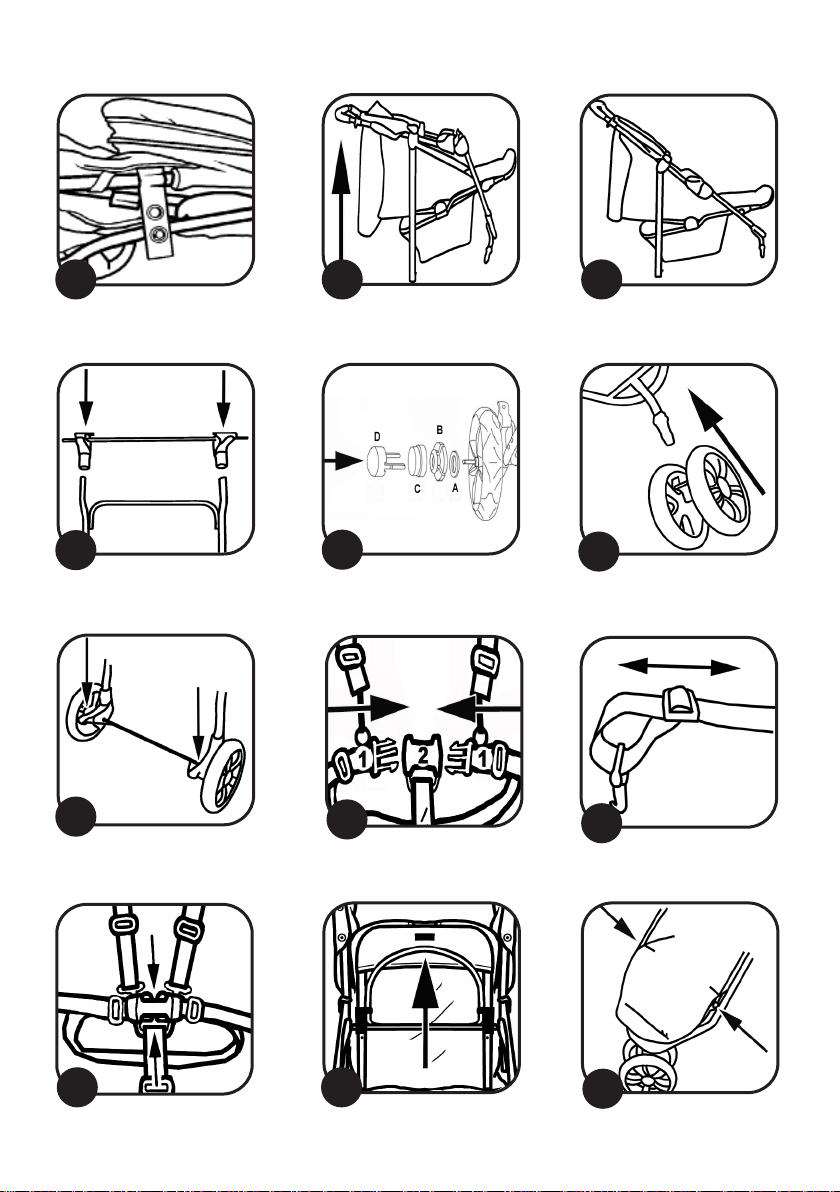 D
B
C
A

1
2
1