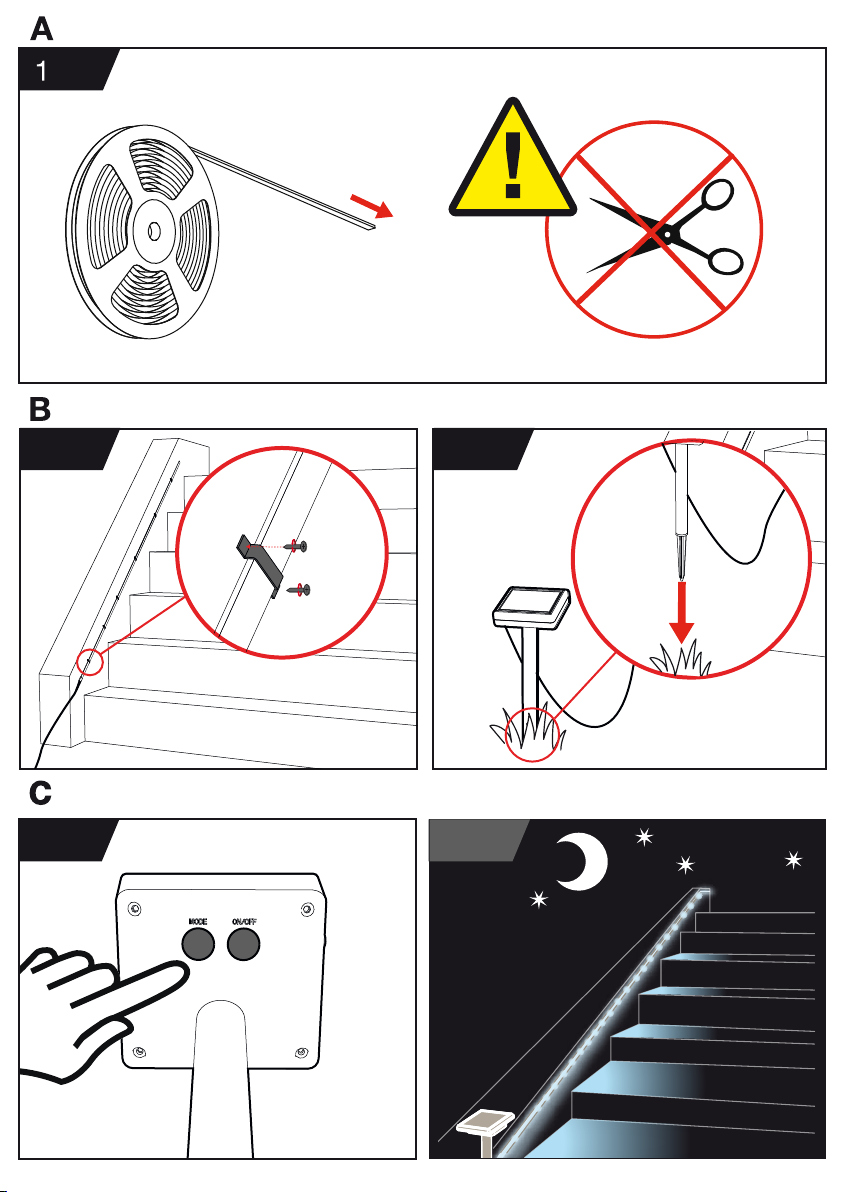 A

1

B

C

MODE

ON/OFF