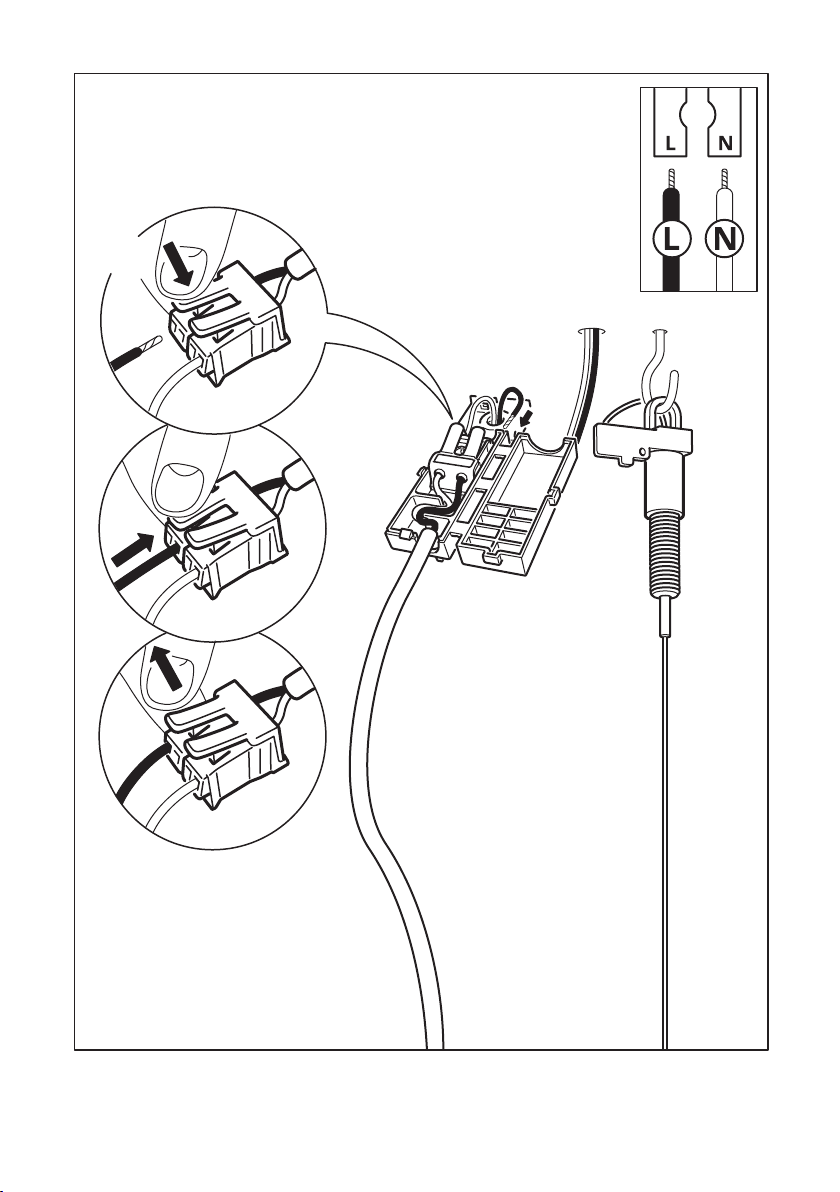 L N
L N