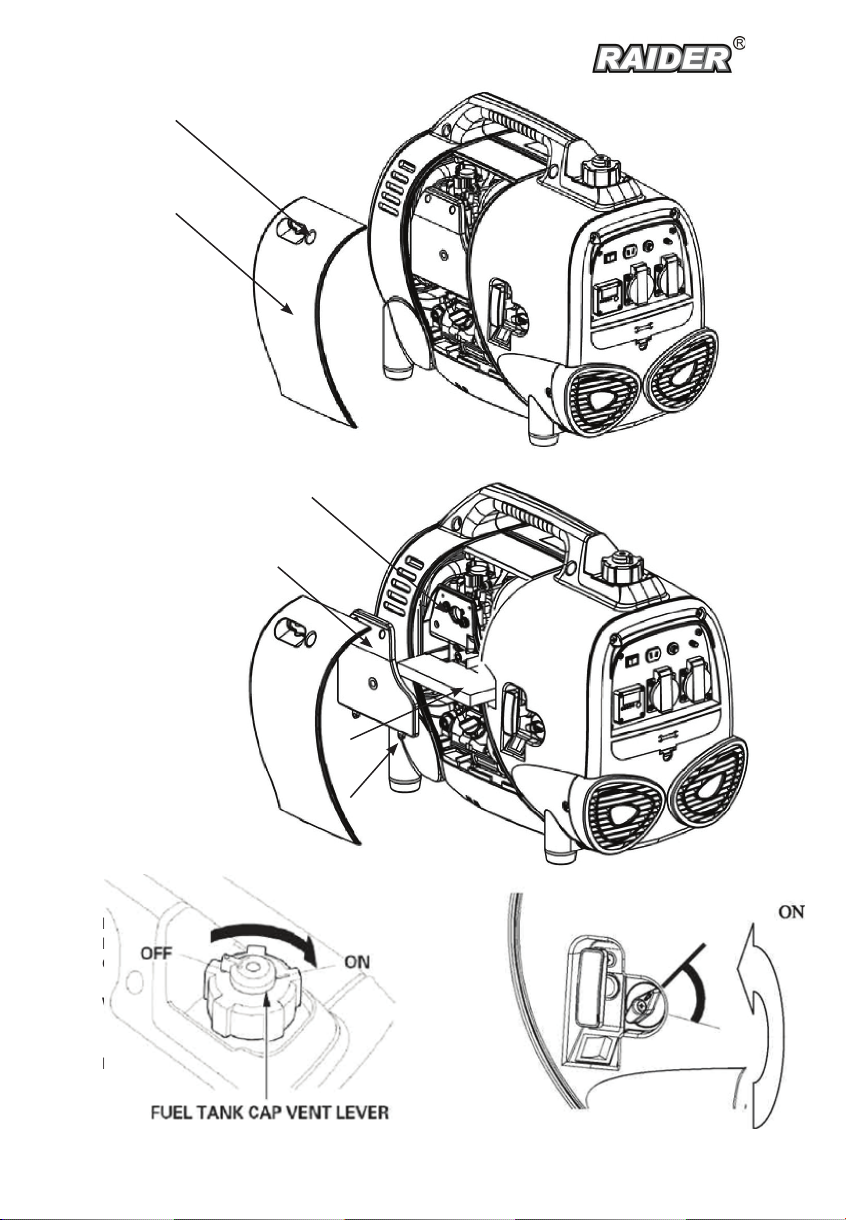 RAIDER®

OFF

ON

FUEL TANK CAP VENT LEVER

ON