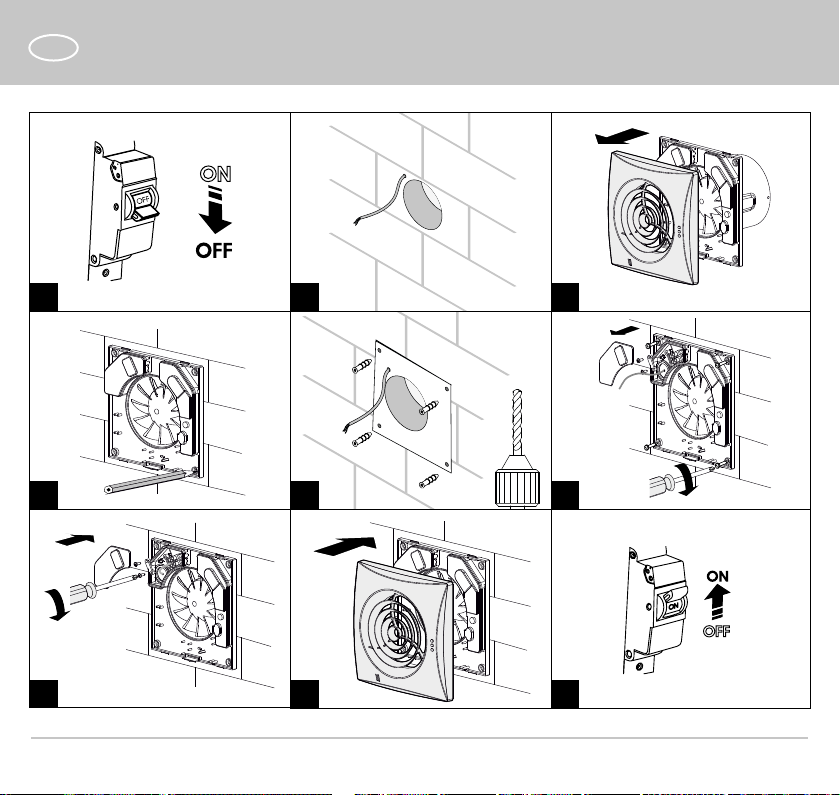 OFF
ON
OFF

ON
ON
OFF