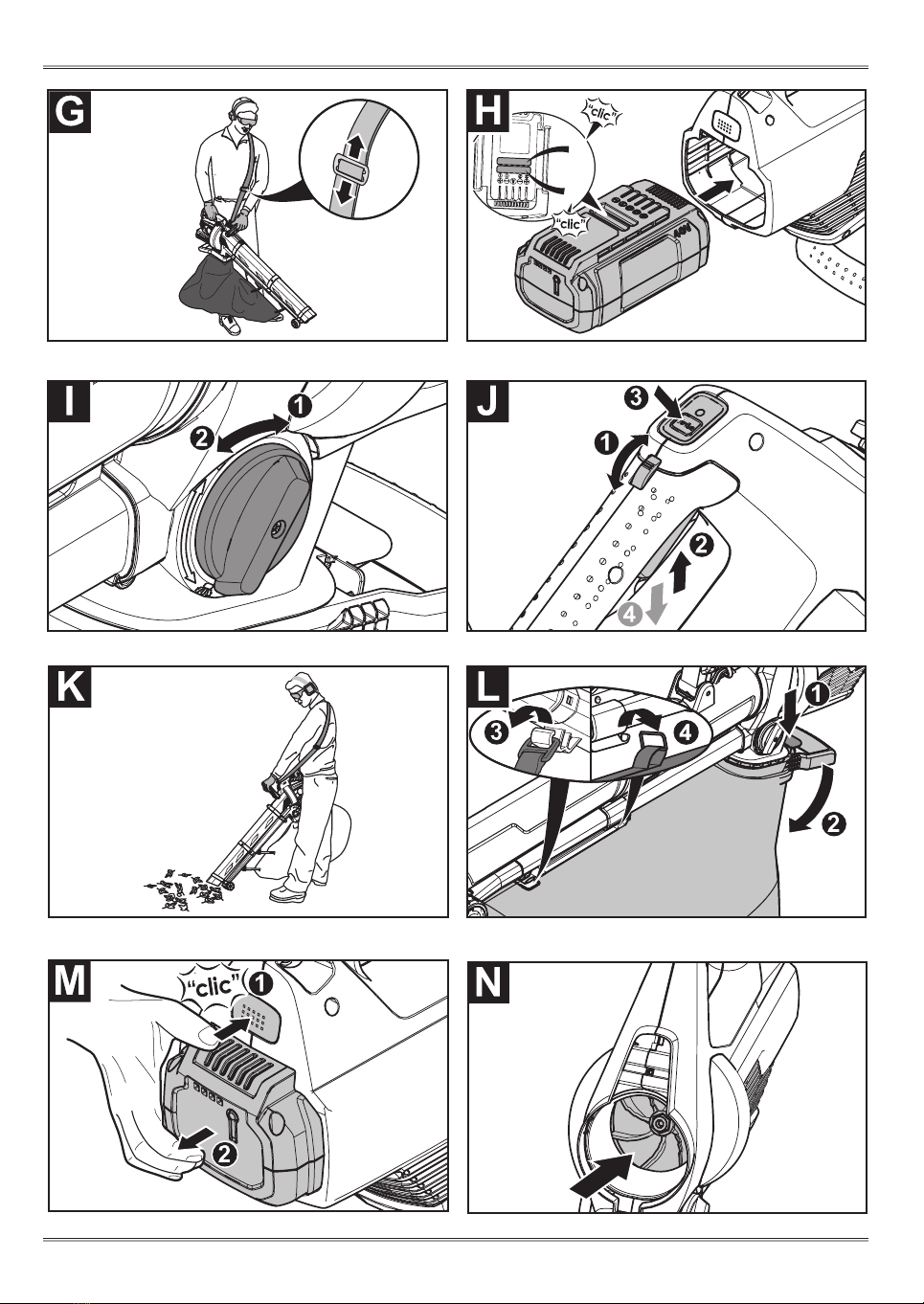 G

H
"clic"
"clic"
40V

I
1
2

J
3
1
2
4

K

L
3
4
1
2

M
"clic"
1
2

N