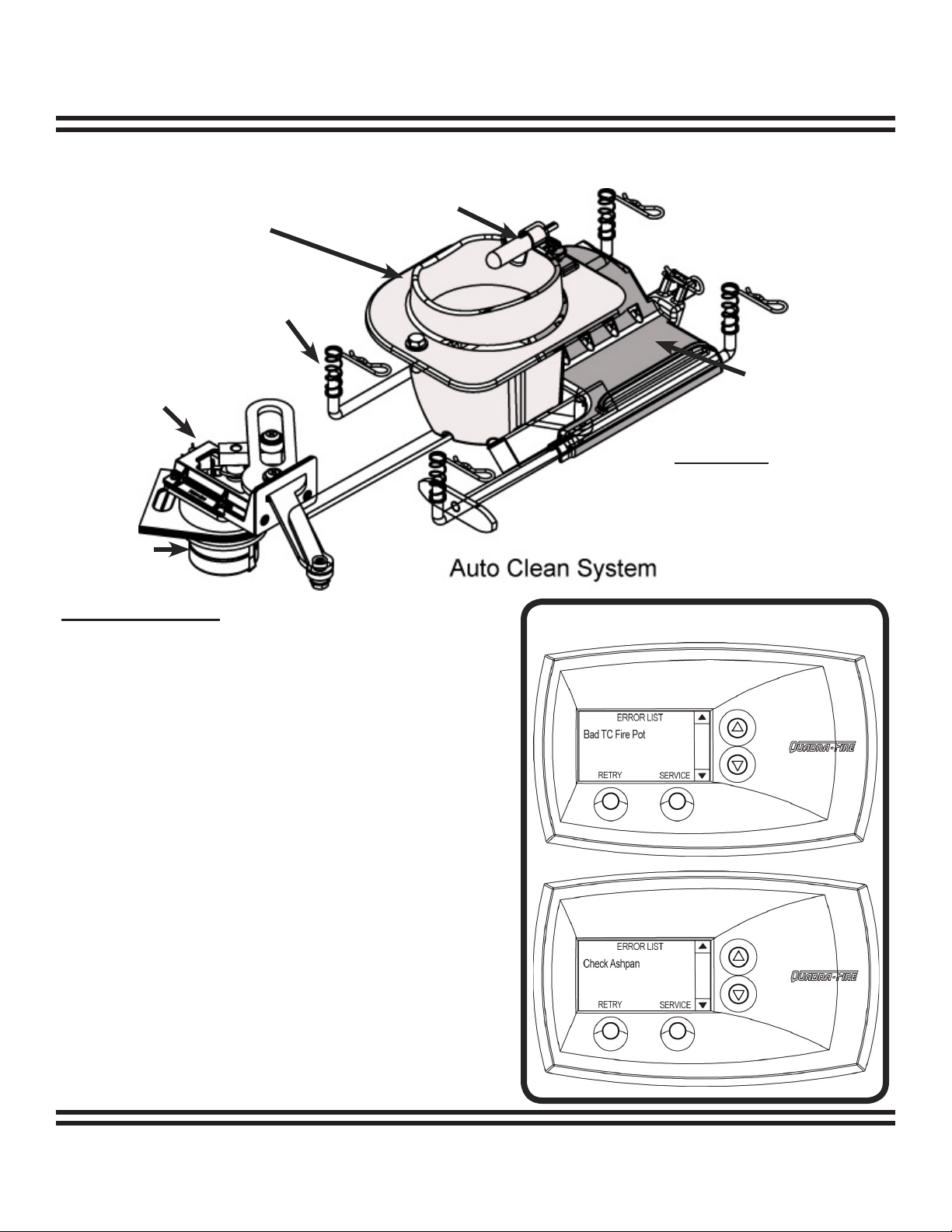 Auto Clean System

ERROR LIST
Bad TC Fire Pot
RETRY SERVICE
QUADRA-FIRE

ERROR LIST
Check Ashpan
RETRY SERVICE
QUADRA-FIRE