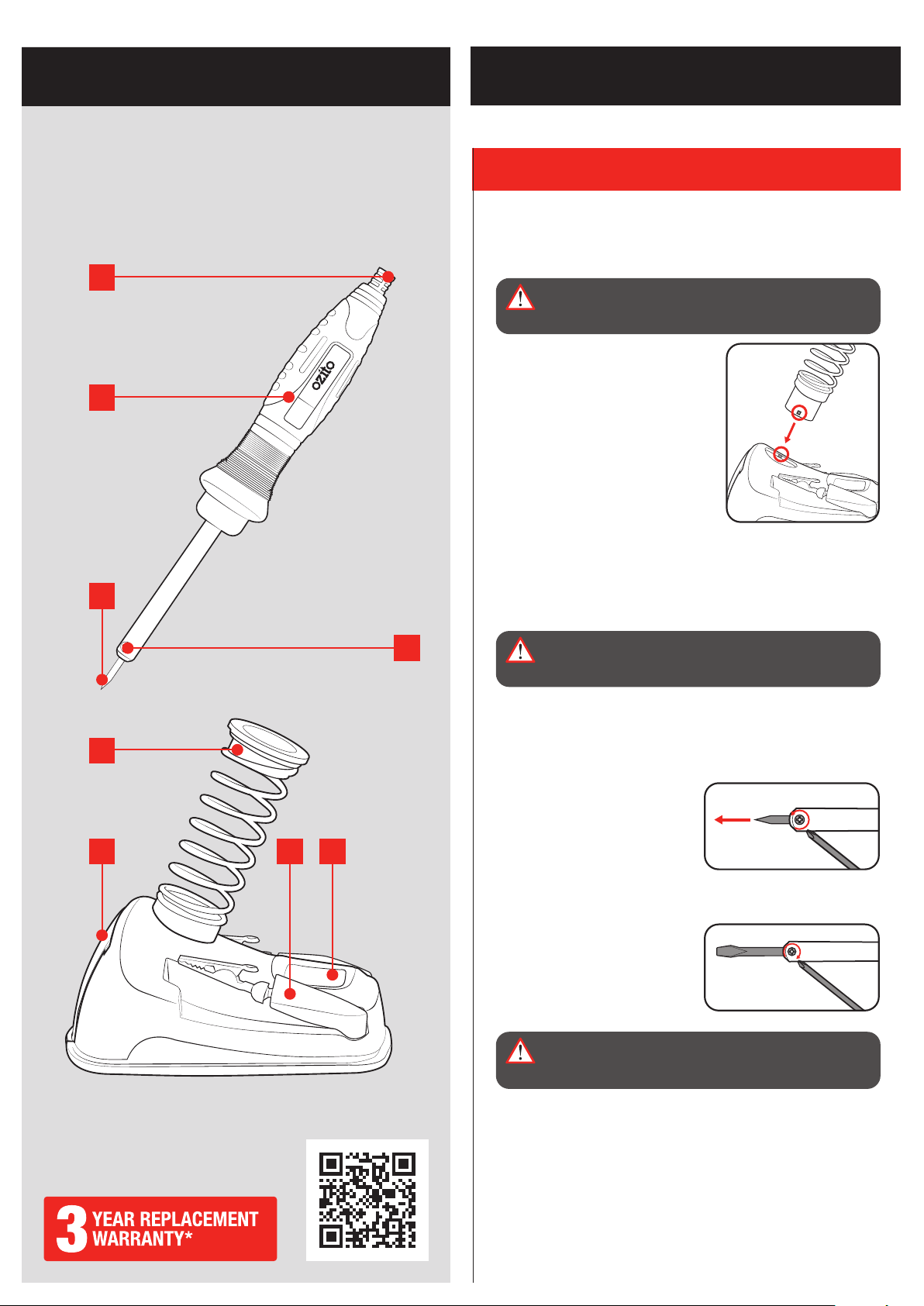 ozito

3 YEAR REPLACEMENT WARRANTY*