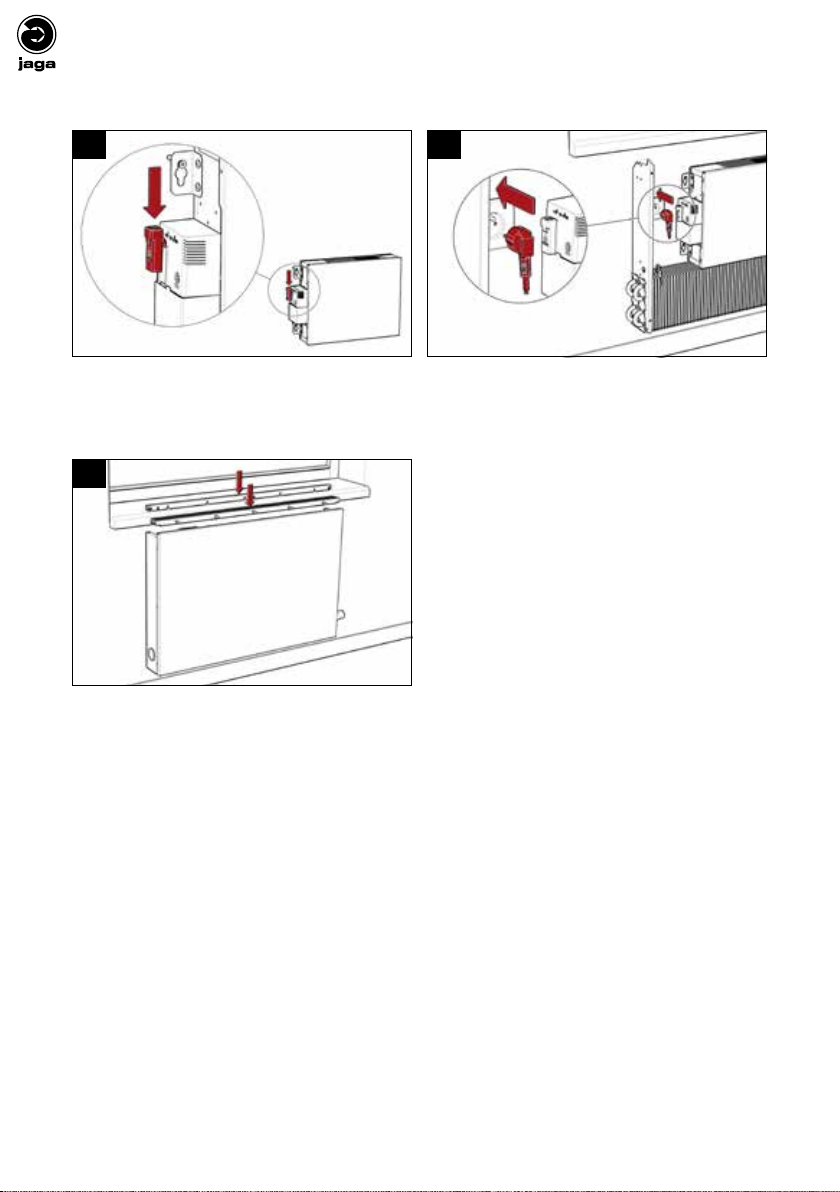 jaga