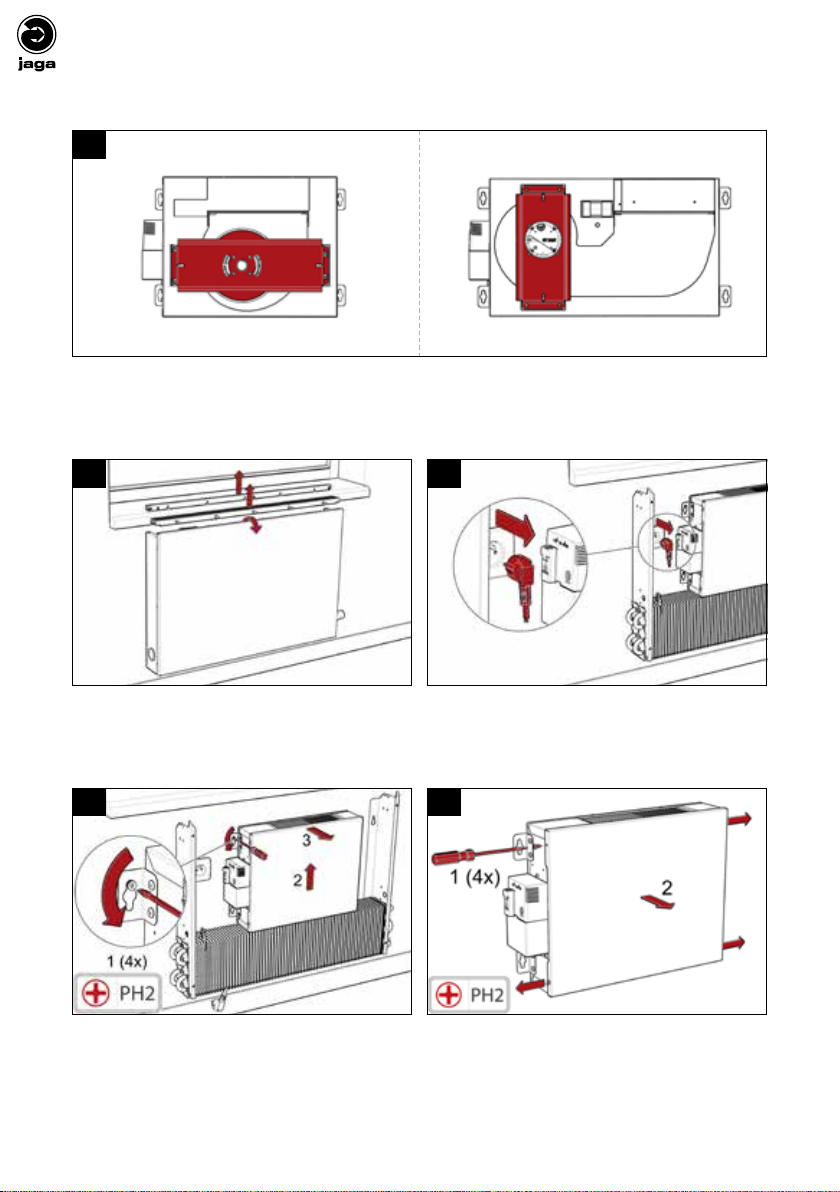 jaga

3

2

1 (4x)

PH2

1 (4x)

2

PH2