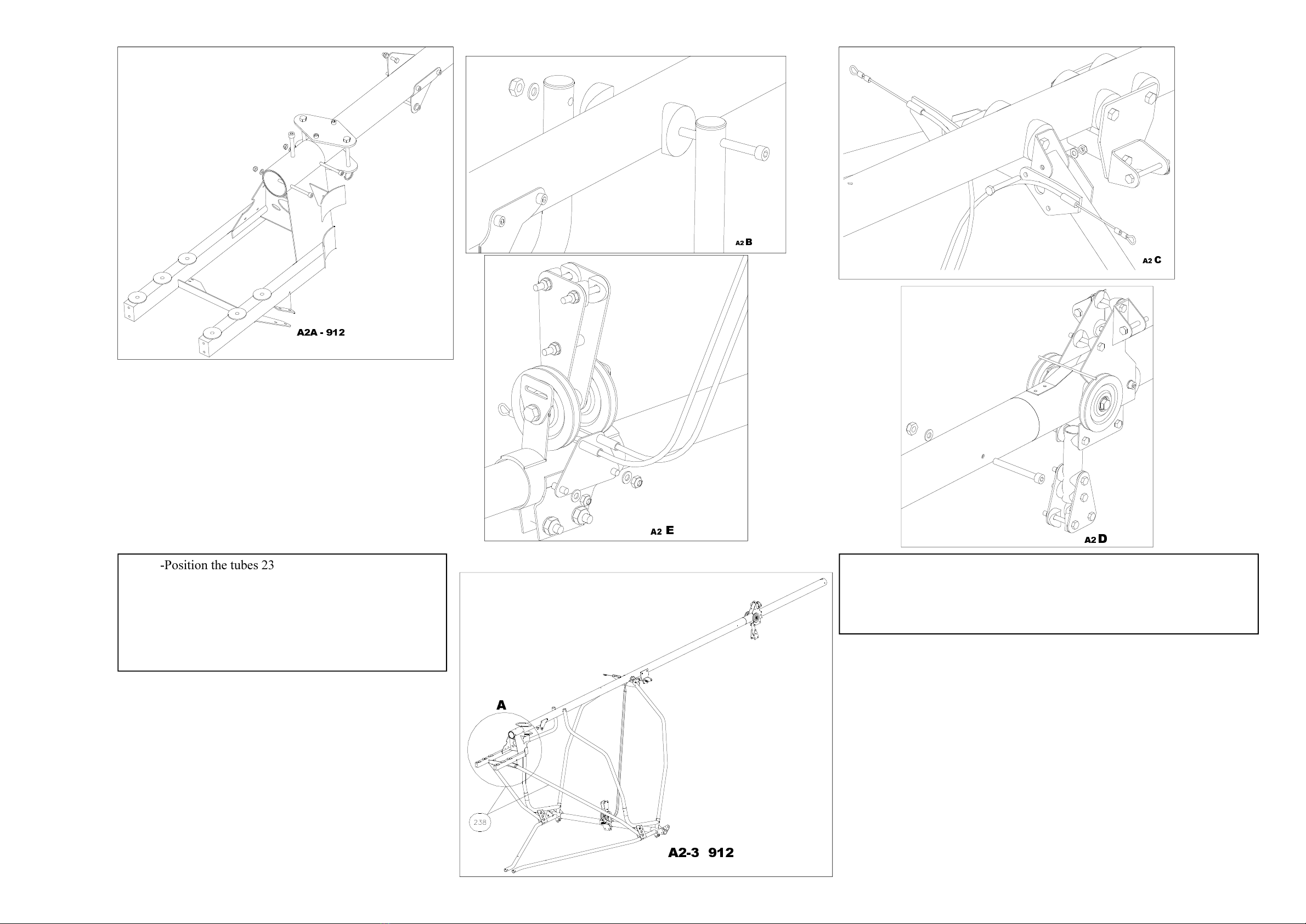 A2A - 912

A2 B

A2 C

A2 E

A2 D

-Position the tubes 23

A

238

A2-3 912